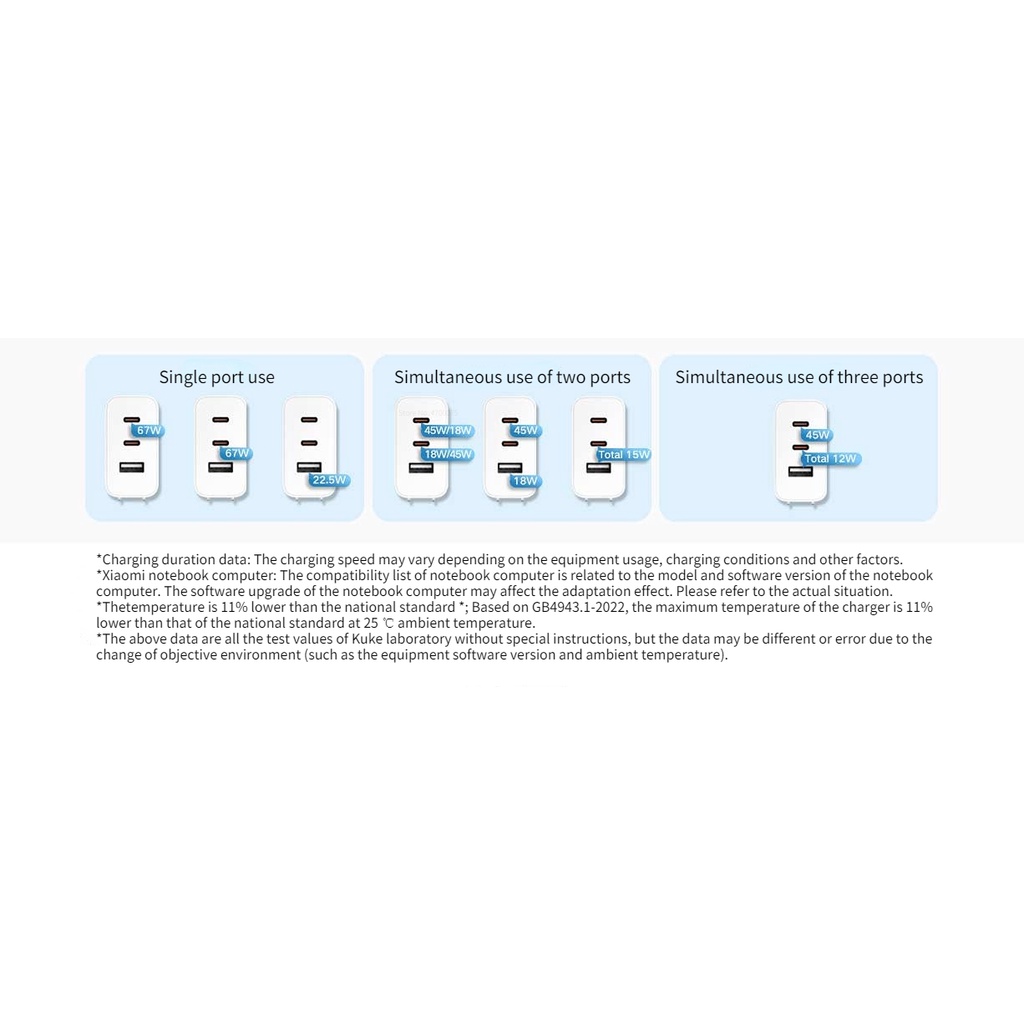 Single port use

67W

67W

22.5W

Simultaneous use of two ports

45W/18W

18W/45W

45W

18W

Total 15W

Simultaneous use of three ports

45W

Total 12W

*Charging duration data: The charging speed may vary depending on the equipment usage, charging conditions and other factors.
*Xiaomi notebook computer: The compatibility list of notebook computer is related to the model and software version of the notebook computer. The software upgrade of the notebook computer may affect the adaptation effect. Please refer to the actual situation.
*Thetemperature is 11% lower than the national standard *; Based on GB4943.1-2022, the maximum temperature of the charger is 11% lower than that of the national standard at 25 ℃ ambient temperature.
*The above data are all the test values of Kuke laboratory without special instructions, but the data may be different or error due to the change of objective environment (such as the equipment software version and ambient temperature).