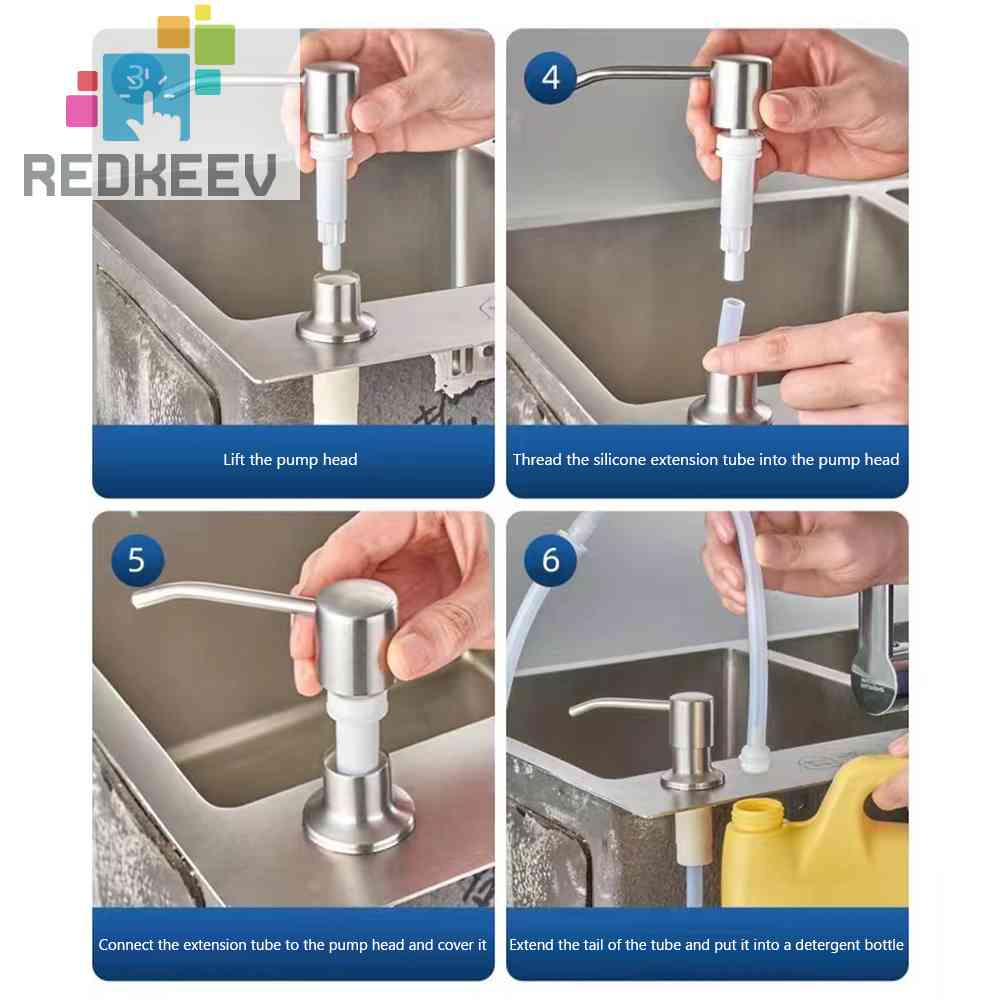 REDKEEV

3

Lift the pump head

4

Thread the silicone extension tube into the pump head

5

Connect the extension tube to the pump head and cover it

6

Extend the tail of the tube and put it into a detergent bottle