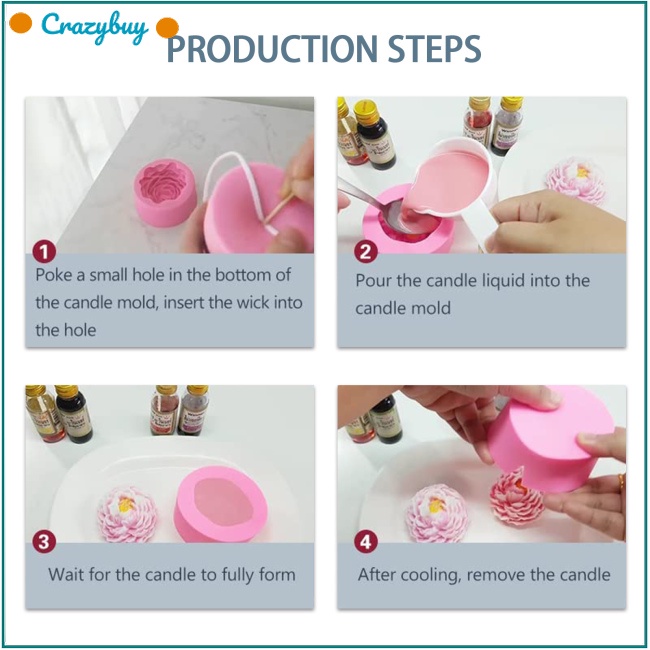 Crazybuy

PRODUCTION STEPS

1
Poke a small hole in the bottom of the candle mold, insert the wick into the hole

2
Pour the candle liquid into the candle mold

3
Wait for the candle to fully form

4
After cooling, remove the candle