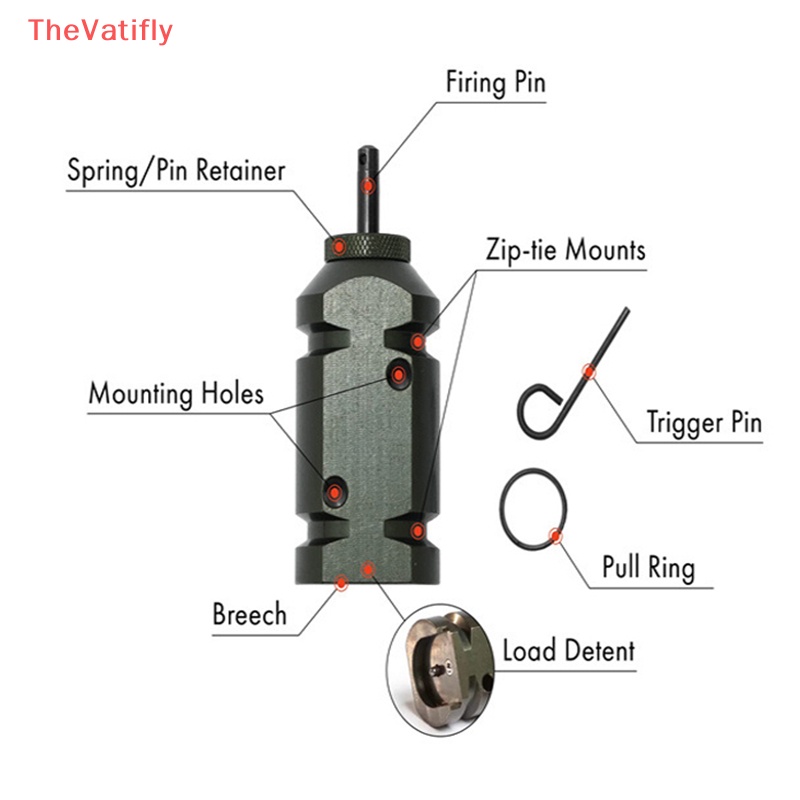 TheVatifly

Firing Pin

Spring/Pin Retainer

Zip-tie Mounts

Mounting Holes

Trigger Pin

Pull Ring

Breech

Load Detent