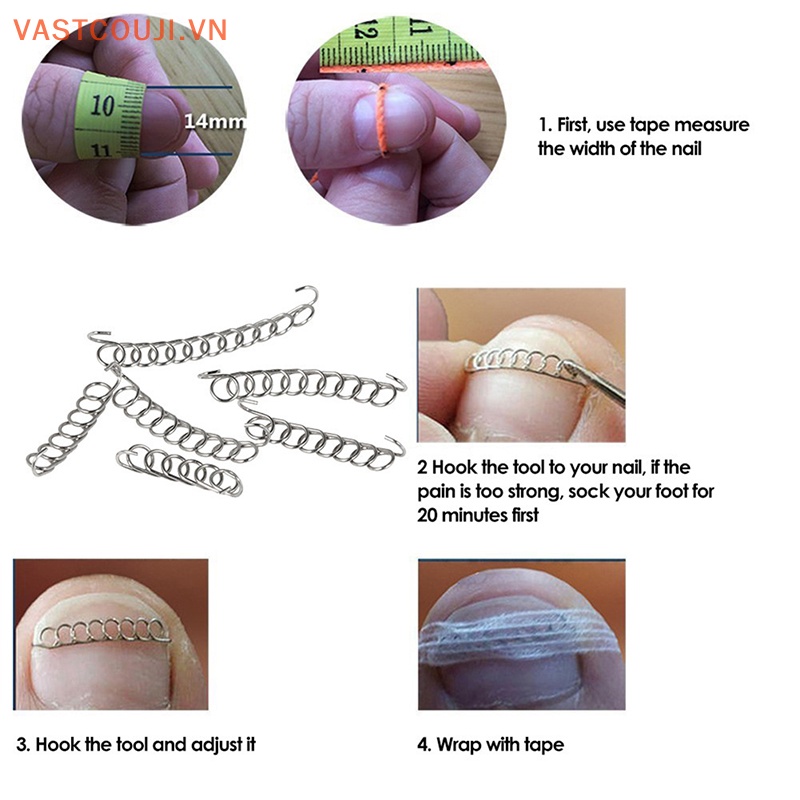 VASTCOUJI.VN

10
11
14mm

12 11

1. First, use tape measure the width of the nail

2 Hook the tool to your nail, if the pain is too strong, sock your foot for 20 minutes first

3. Hook the tool and adjust it

4. Wrap with tape