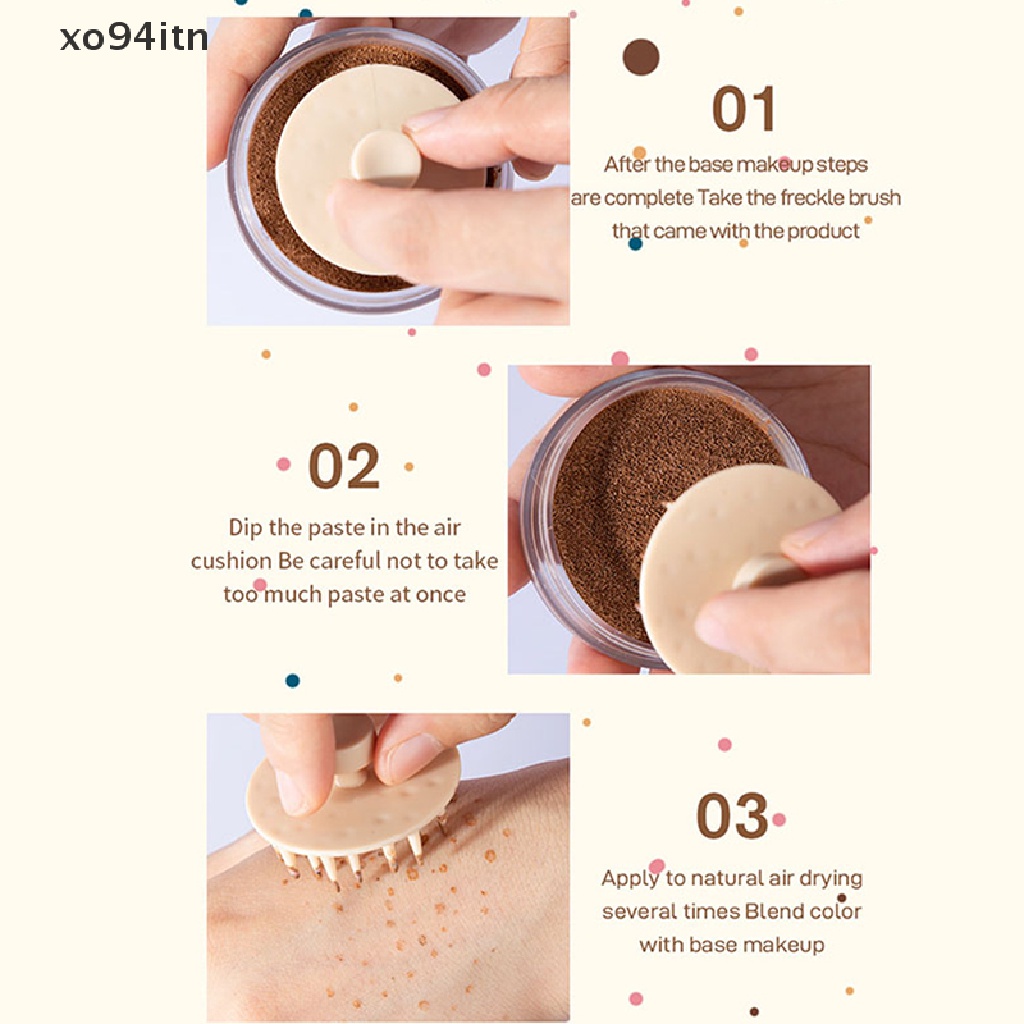 xo94itn

01

After the base makeup steps are complete Take the freckle brush that came with the product

02

Dip the paste in the air cushion Be careful not to take too much paste at once

03

Apply to natural air drying several times Blend color with base makeup