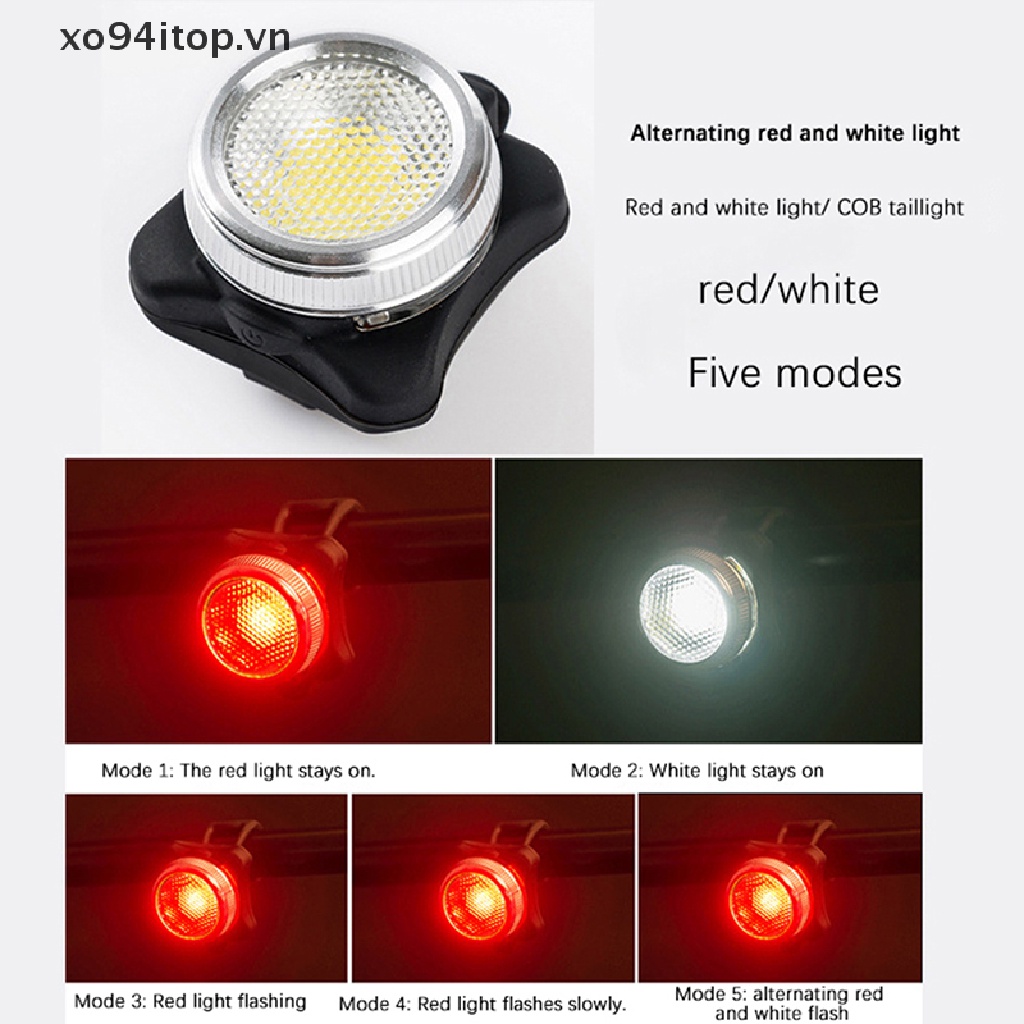 xo94itop.vn

Alternating red and white light

Red and white light/ COB taillight

red/white

Five modes

Mode 1: The red light stays on.

Mode 2: White light stays on

Mode 3: Red light flashing

Mode 4: Red light flashes slowly.

Mode 5: alternating red and white flash