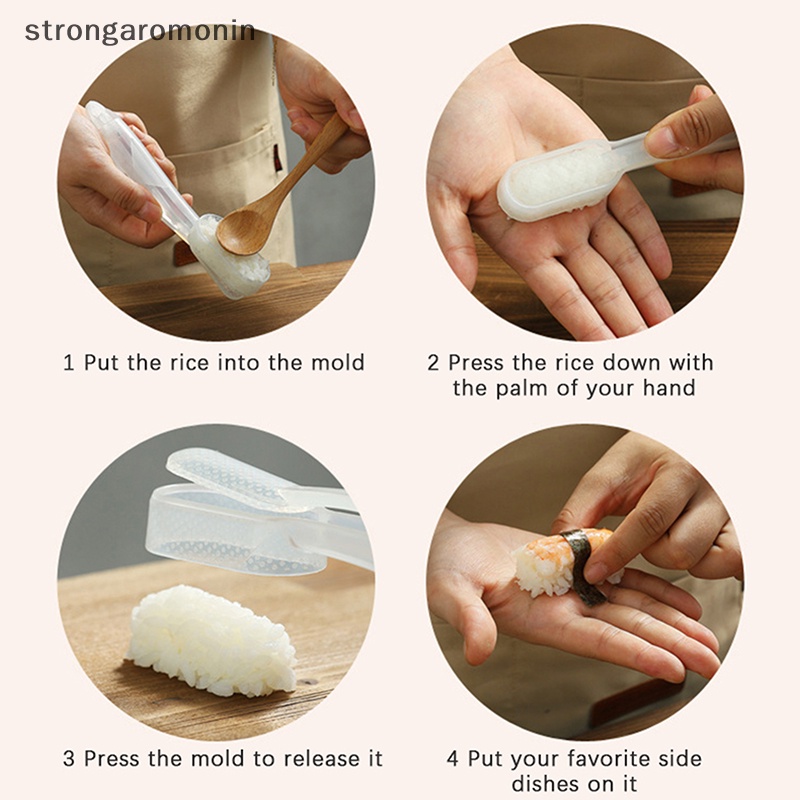 strongaromonin

1 Put the rice into the mold

2 Press the rice down with the palm of your hand

3 Press the mold to release it

4 Put your favorite side dishes on it