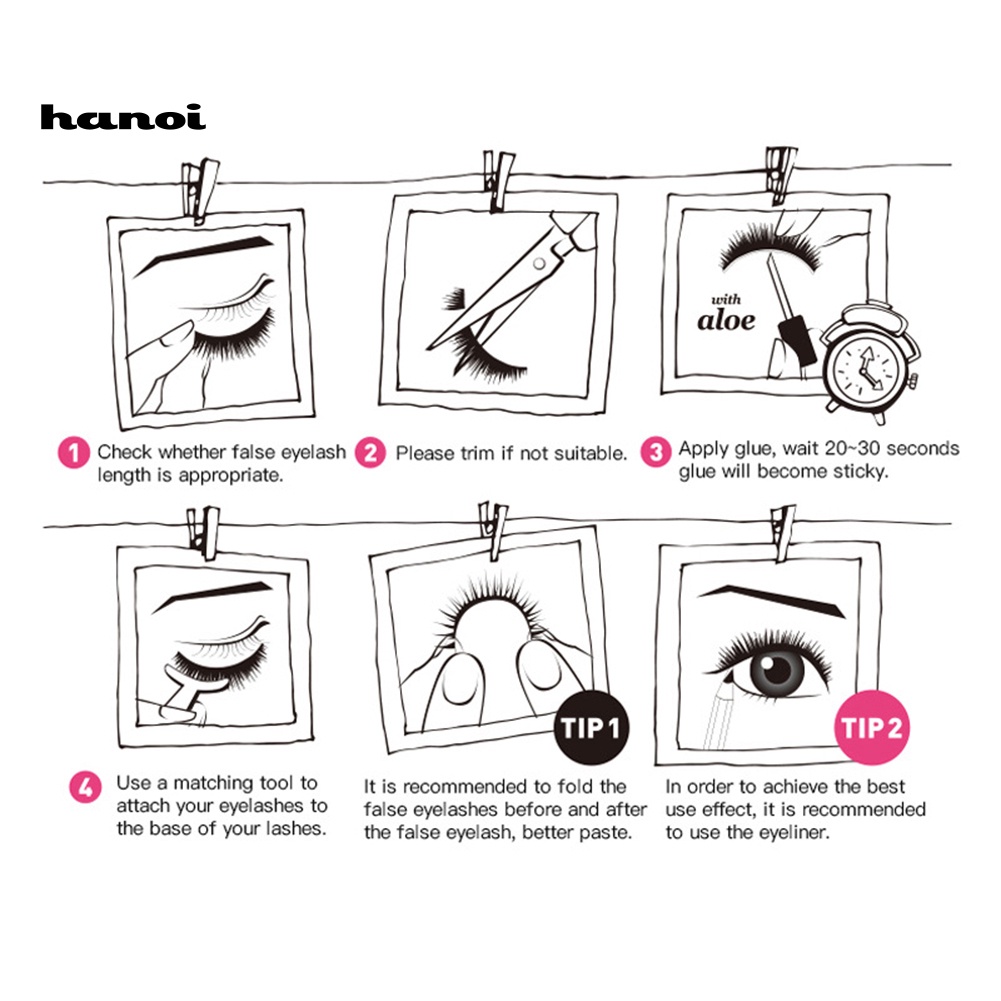 hanoi

with aloe

1 Check whether false eyelash length is appropriate.

2 Please trim if not suitable.

3 Apply glue, wait 20~30 seconds glue will become sticky.

TIP 1

TIP 2

4 Use a matching tool to attach your eyelashes to the base of your lashes.

It is recommended to fold the false eyelashes before and after the false eyelash, better paste.

In order to achieve the best use effect, it is recommended to use the eyeliner.