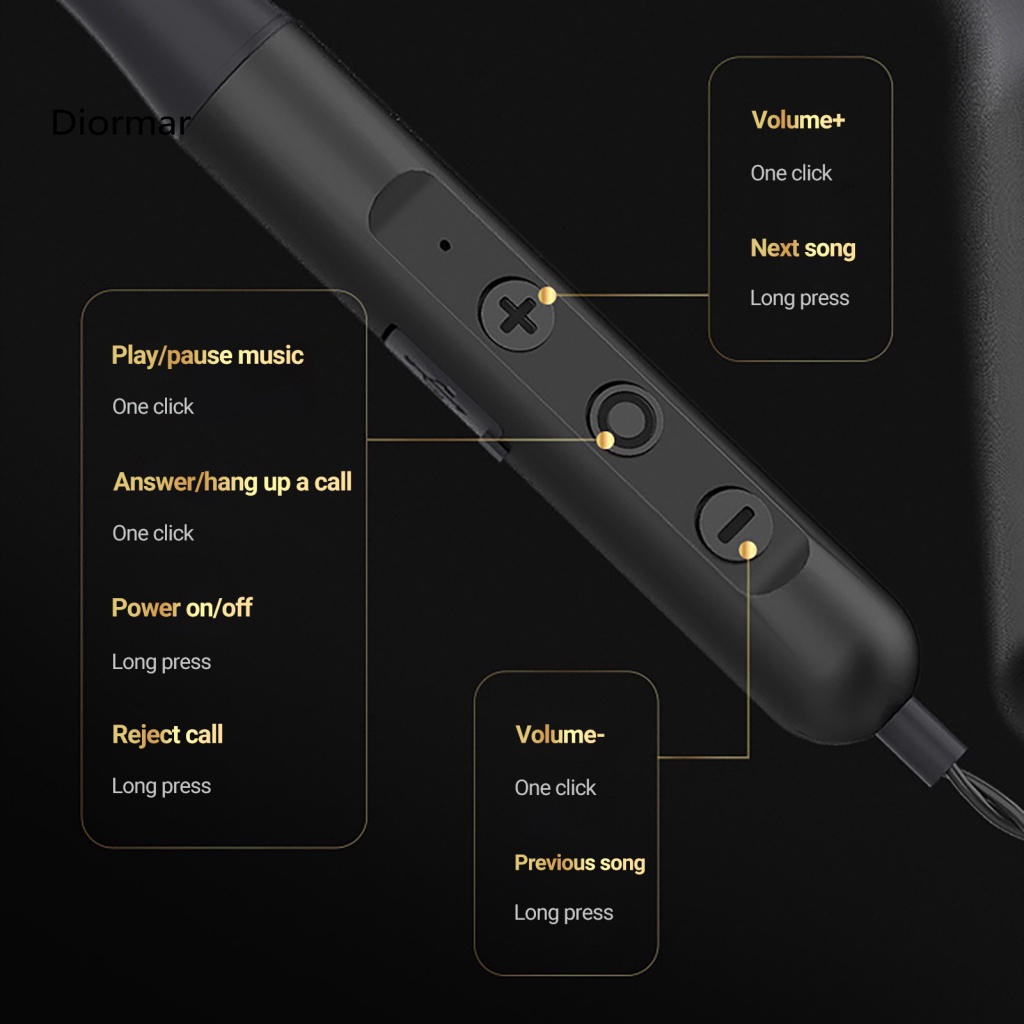 Diormar

Volume+

One click

Next song

Long press

Play/pause music

One click

Answer/hang up a call

One click

Power on/off

Long press

Reject call

Long press

Volume-

One click

Previous song

Long press