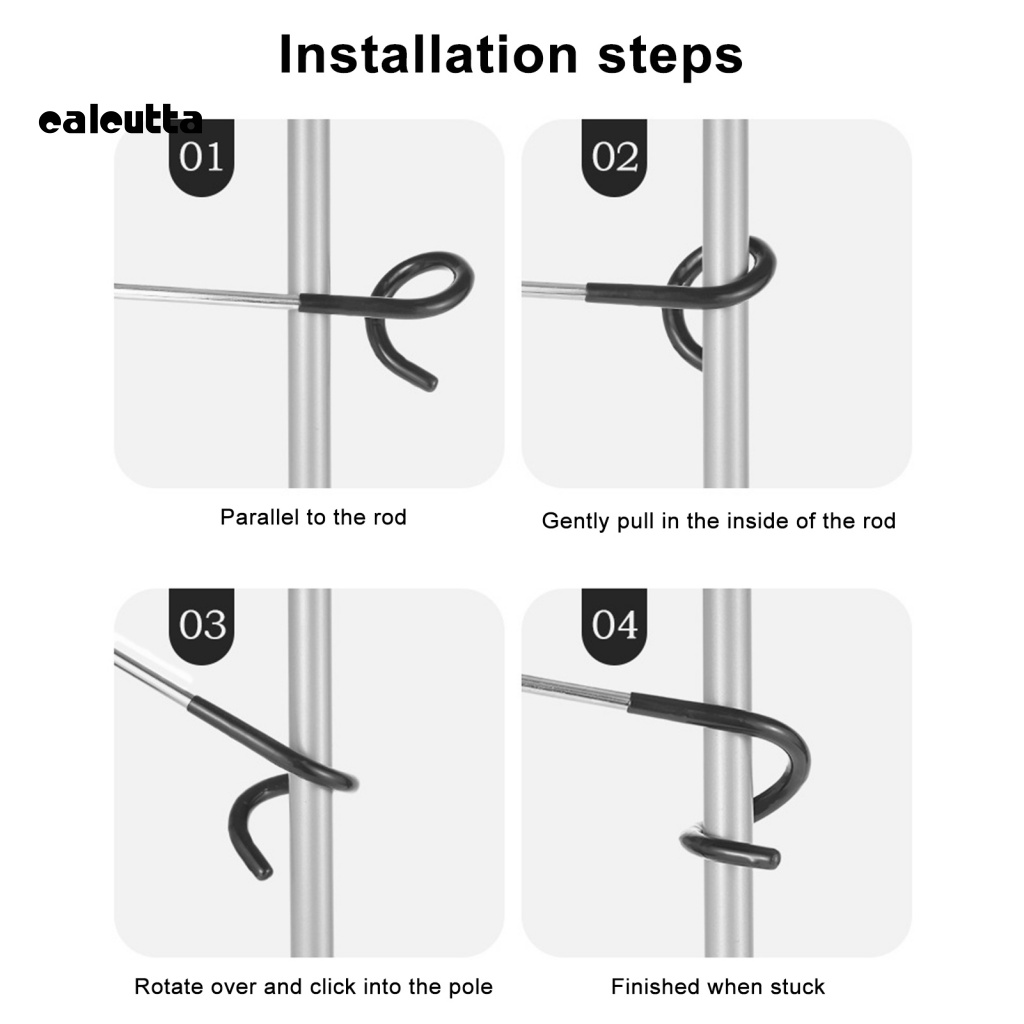 Installation steps

calcutta

01

Parallel to the rod

02

Gently pull in the inside of the rod

03

Rotate over and click into the pole

04

Finished when stuck