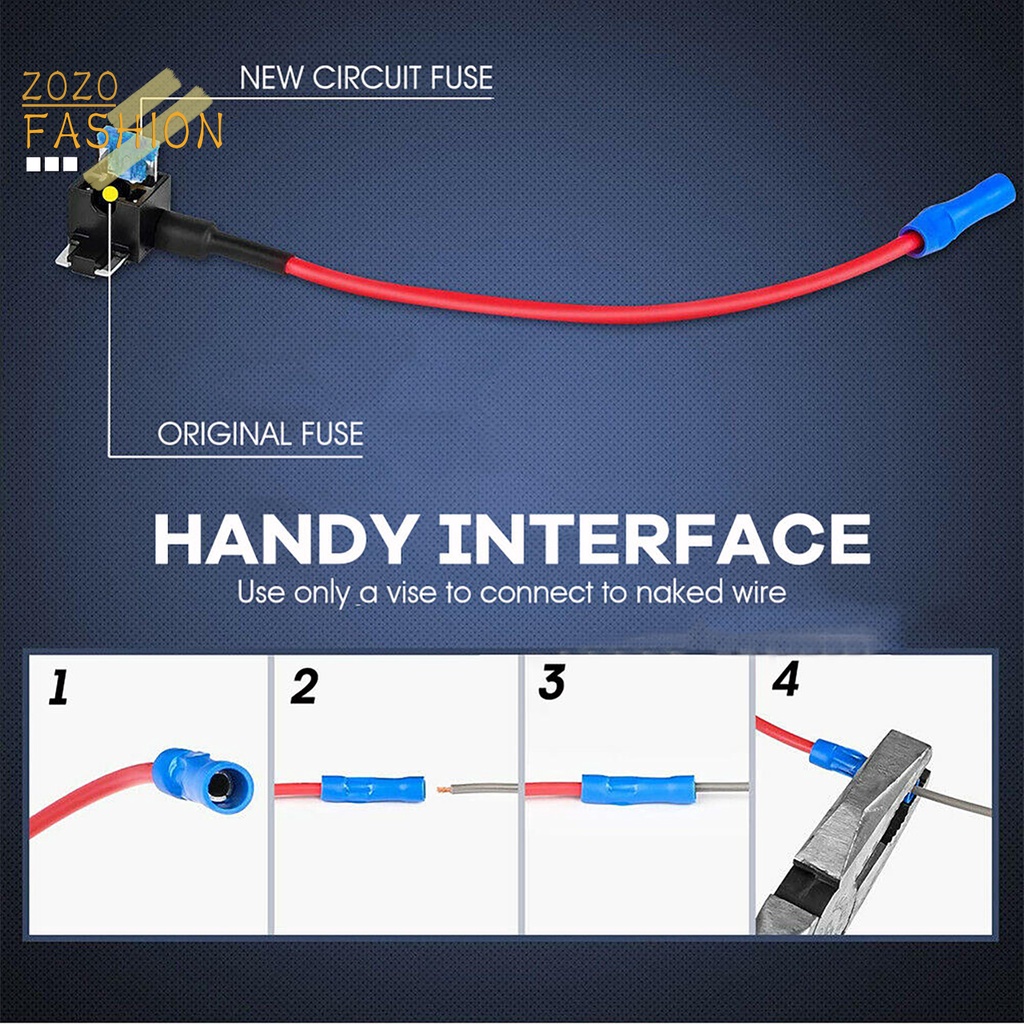 ZOZO
FASHION

NEW CIRCUIT FUSE

ORIGINAL FUSE

HANDY INTERFACE
Use only a vise to connect to naked wire

1

2

3

4