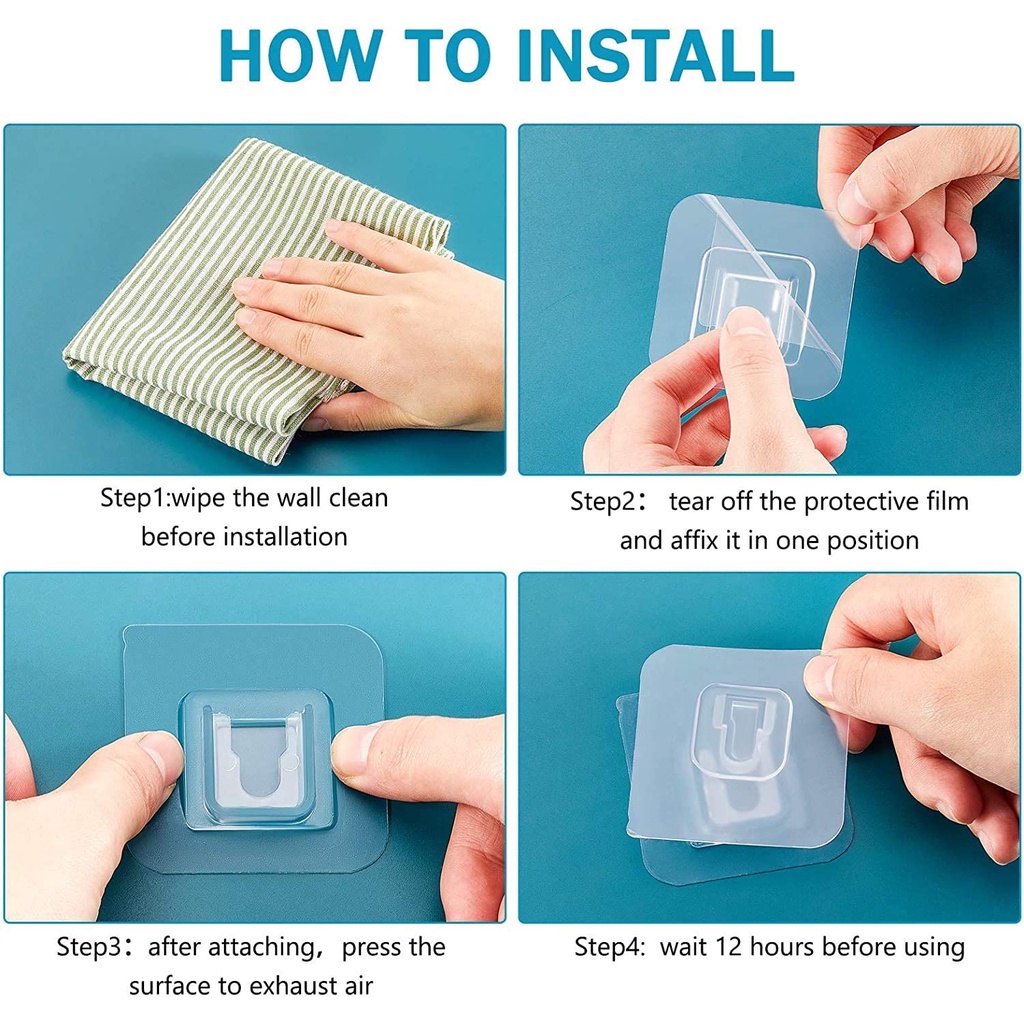 HOW TO INSTALL

Step1:wipe the wall clean before installation

Step2： tear off the protective film and affix it in one position

Step3：after attaching，press the surface to exhaust air

Step4: wait 12 hours before using