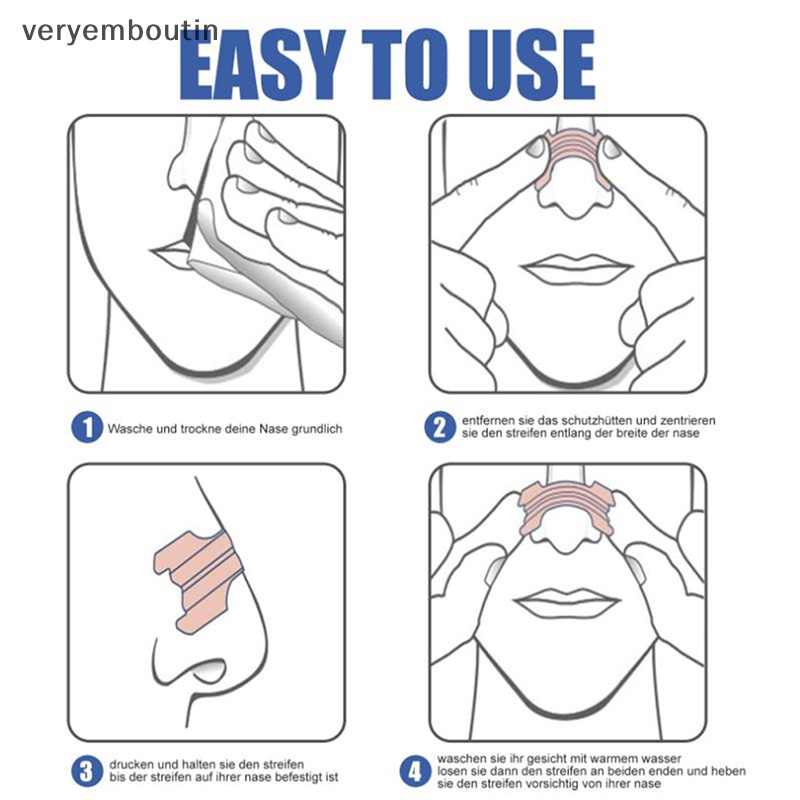 veryemboutin

EASY TO USE

1 Wasche und trockne deine Nase grundlich

2 entfernen sie das schutzhütten und zentrieren sie den streifen entlang der breite der nase

3 drucken und halten sie den streifen bis der streifen auf ihrer nase befestigt ist

4 waschen sie ihr gesicht mit warmem wasser losen sie dann den streifen an beiden enden und heben sie den streifen vorsichtig von ihrer nase