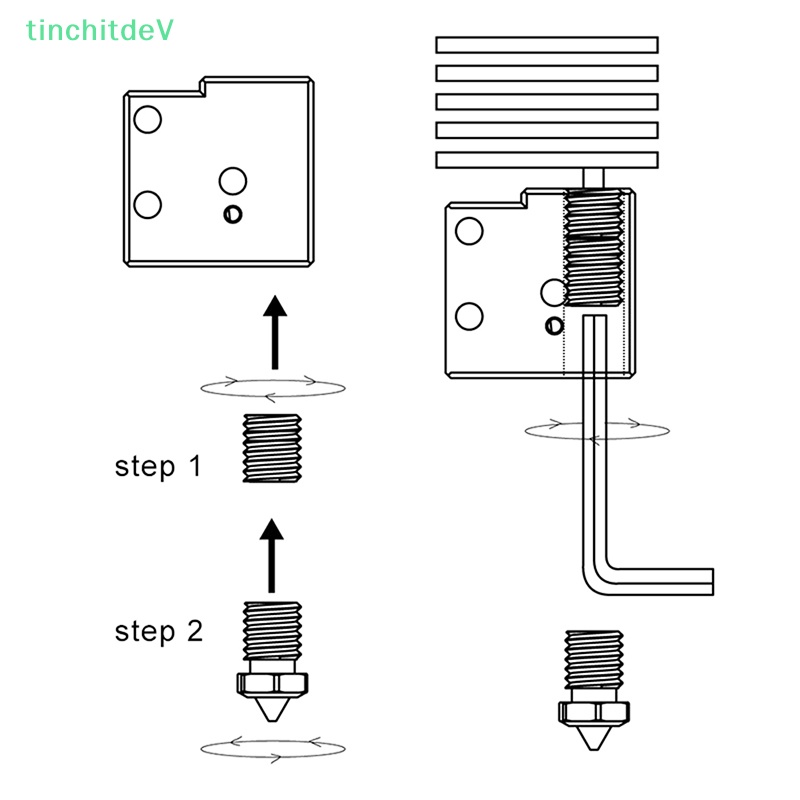 tinchitdeV

step 1

step 2