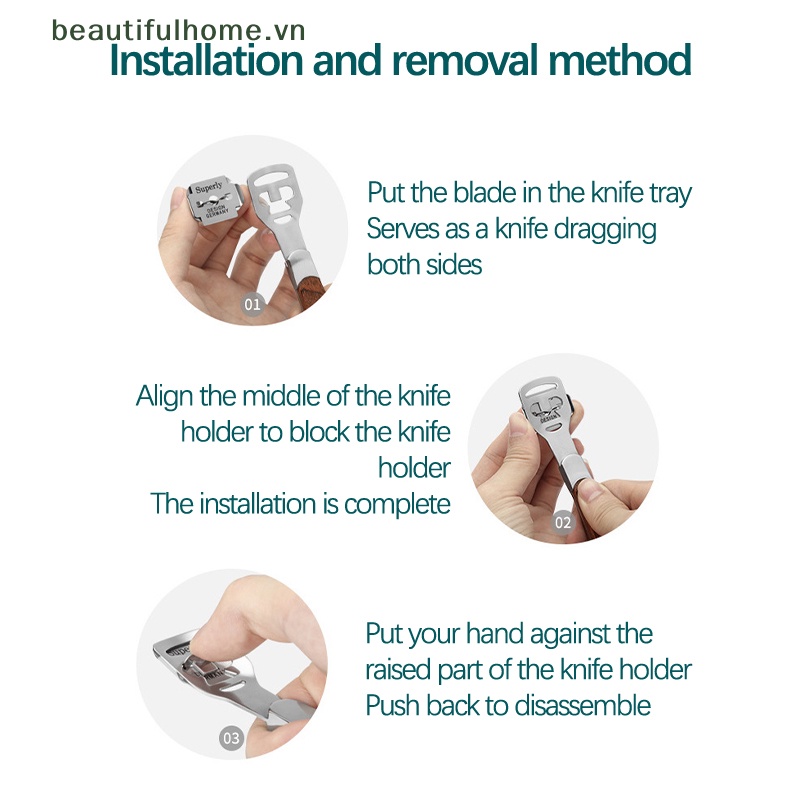 beautifulhome.vn

Installation and removal method

Superly
DESIGN GERMANY

01

Put the blade in the knife tray
Serves as a knife dragging both sides

Align the middle of the knife holder to block the knife holder
The installation is complete

DESIGN

02

Put your hand against the raised part of the knife holder
Push back to disassemble

03