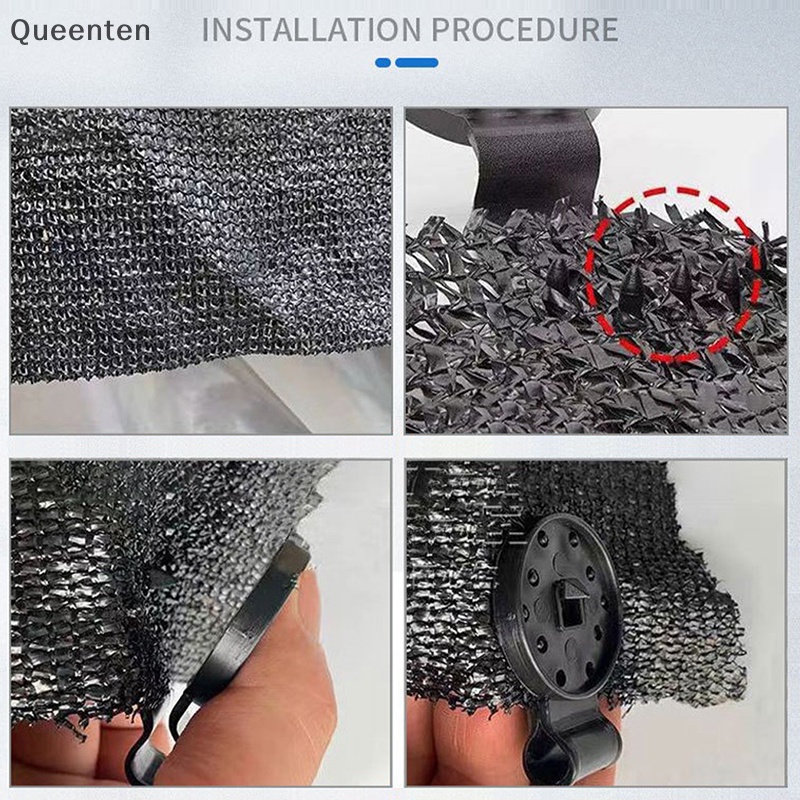 Queenten INSTALLATION PROCEDURE