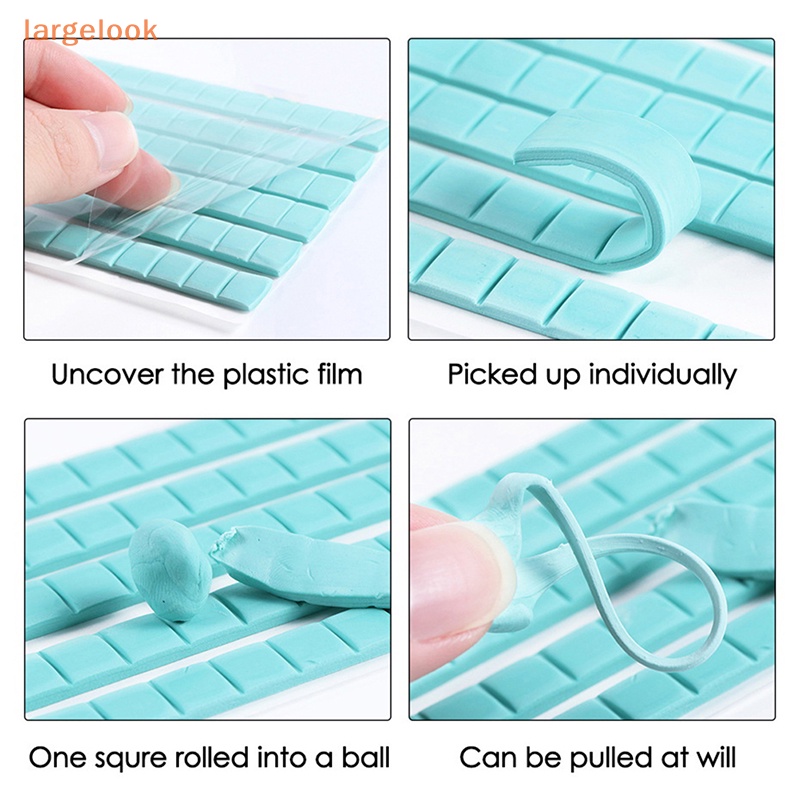 largelook

Uncover the plastic film

Picked up individually

One squre rolled into a ball

Can be pulled at will