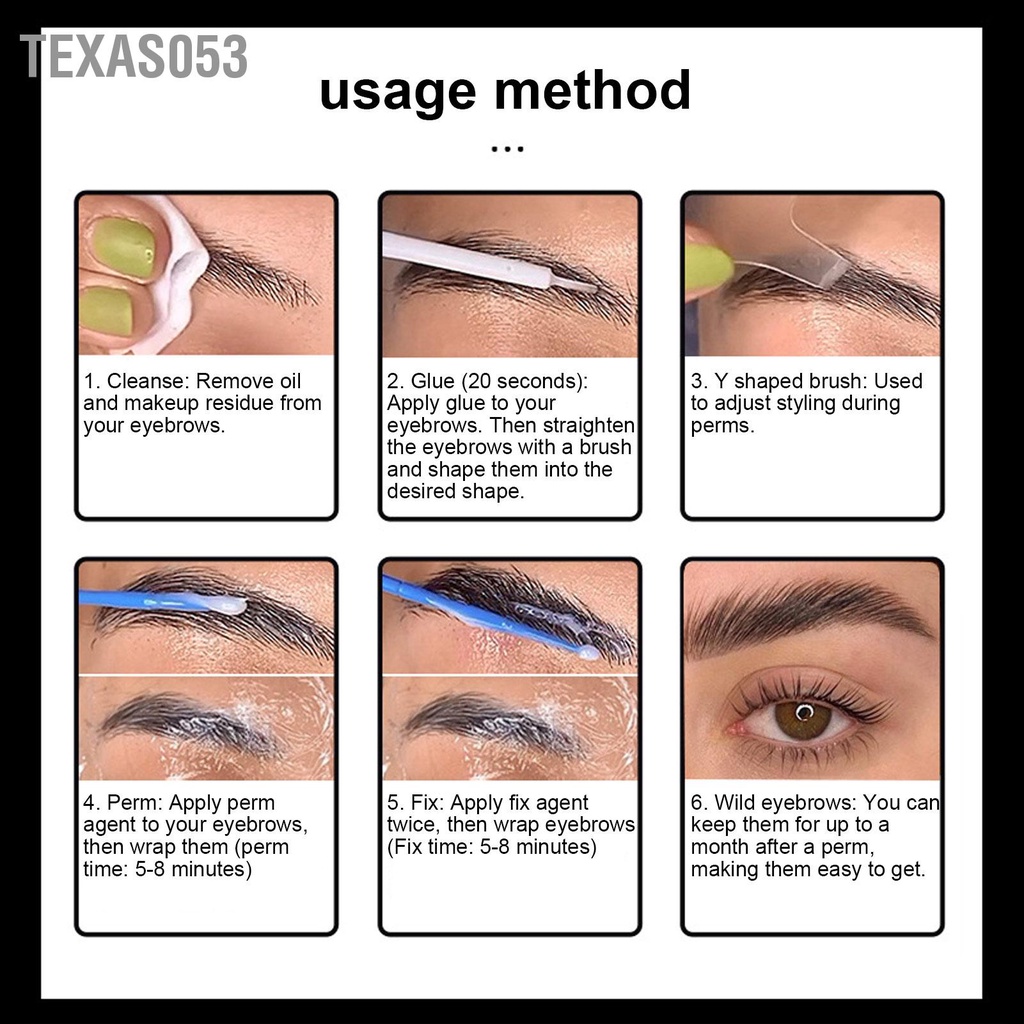 TEXAS053

usage method

...

1. Cleanse: Remove oil and makeup residue from your eyebrows.

2. Glue (20 seconds): Apply glue to your eyebrows. Then straighten the eyebrows with a brush and shape them into the desired shape.

3. Y shaped brush: Used to adjust styling during perms.

4. Perm: Apply perm agent to your eyebrows, then wrap them (perm time: 5-8 minutes)

5. Fix: Apply fix agent twice, then wrap eyebrows (Fix time: 5-8 minutes)

6. Wild eyebrows: You can keep them for up to a month after a perm, making them easy to get.