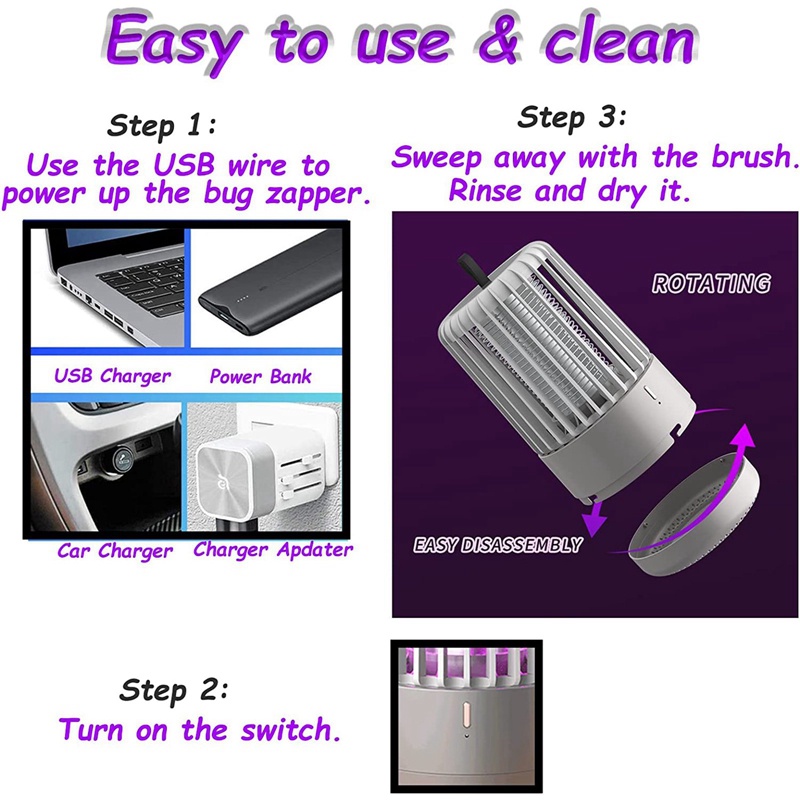 Easy to use & clean

Step 1:
Use the USB wire to power up the bug zapper.

USB Charger
Power Bank
Car Charger
Charger Apdater

Step 3:
Sweep away with the brush. Rinse and dry it.

ROTATING
EASY DISASSEMBLY

Step 2:
Turn on the switch.