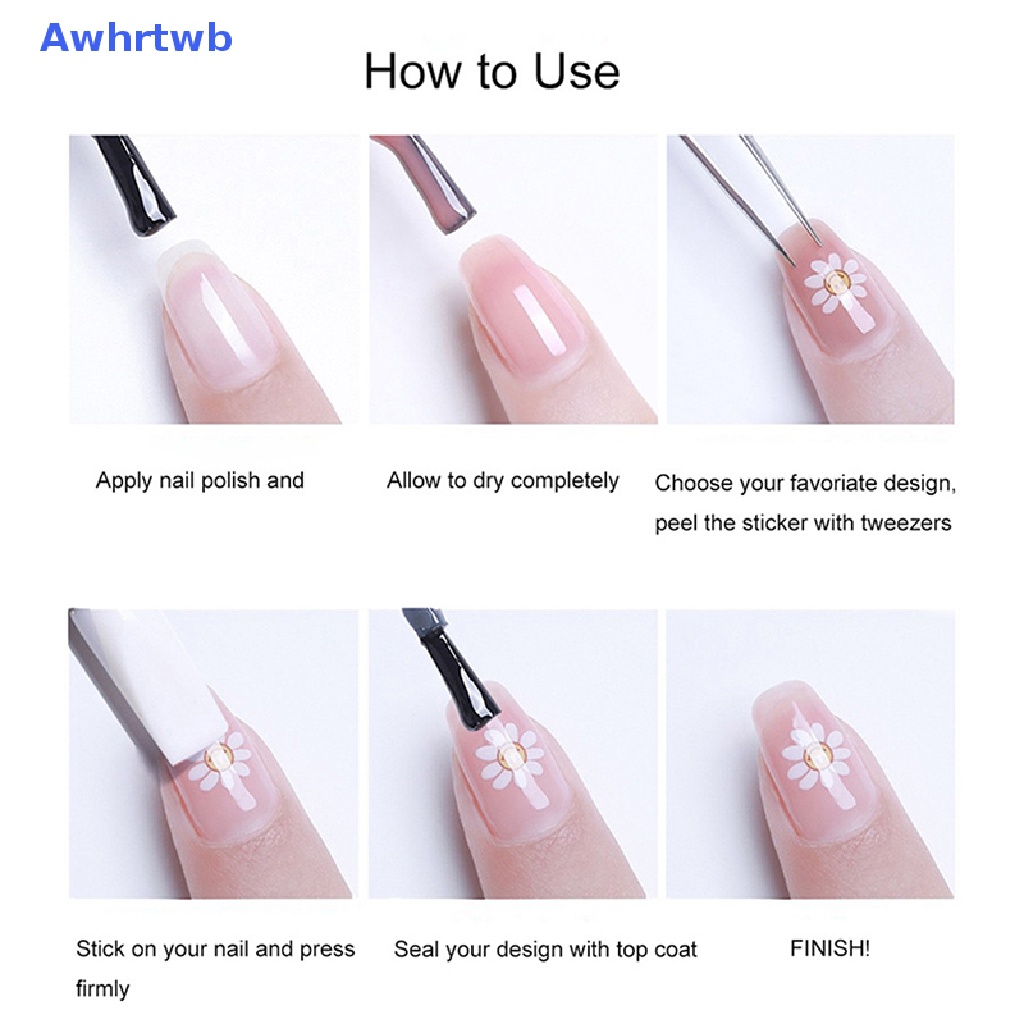 Awhrtwb

How to Use

Apply nail polish and

Allow to dry completely

Choose your favoriate design, peel the sticker with tweezers

Stick on your nail and press firmly

Seal your design with top coat

FINISH!