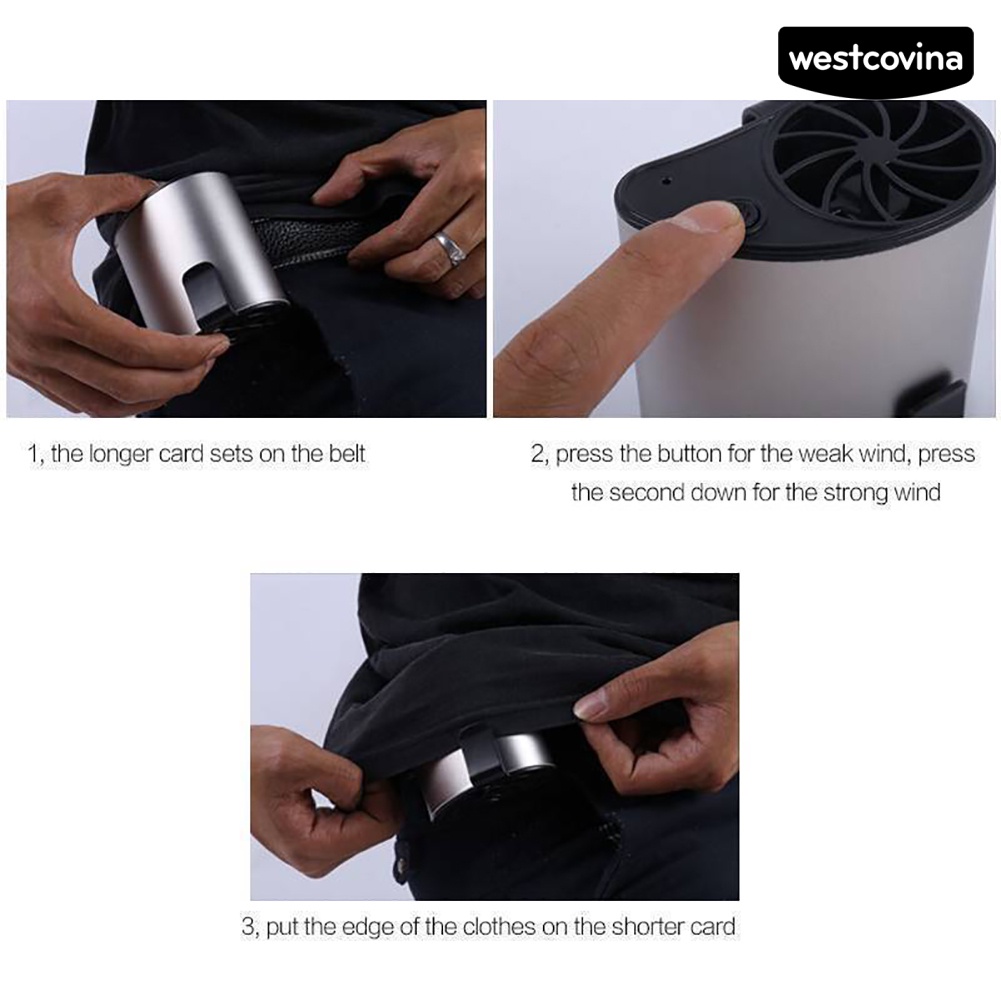 westcovina

1, the longer card sets on the belt

2, press the button for the weak wind, press the second down for the strong wind

3, put the edge of the clothes on the shorter card