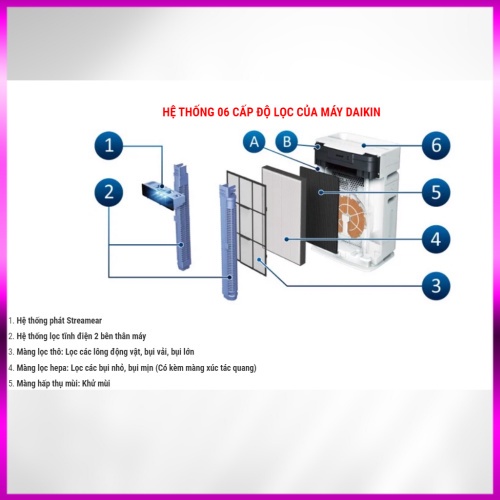 HỆ THỐNG 06 CẤP ĐỘ LỌC CỦA MÁY DAIKIN

1

2

A

B

6

5

4

3

1. Hệ thống phát Streamear

2. Hệ thống lọc tĩnh điện 2 bên thân máy

3. Màng lọc thô: Lọc các lông động vật, bụi vải, bụi lớn

4. Màng lọc hepa: Lọc các bụi nhỏ, bụi mịn (Có kèm màng xúc tác quang)

5. Màng hấp thụ mùi: Khử mùi