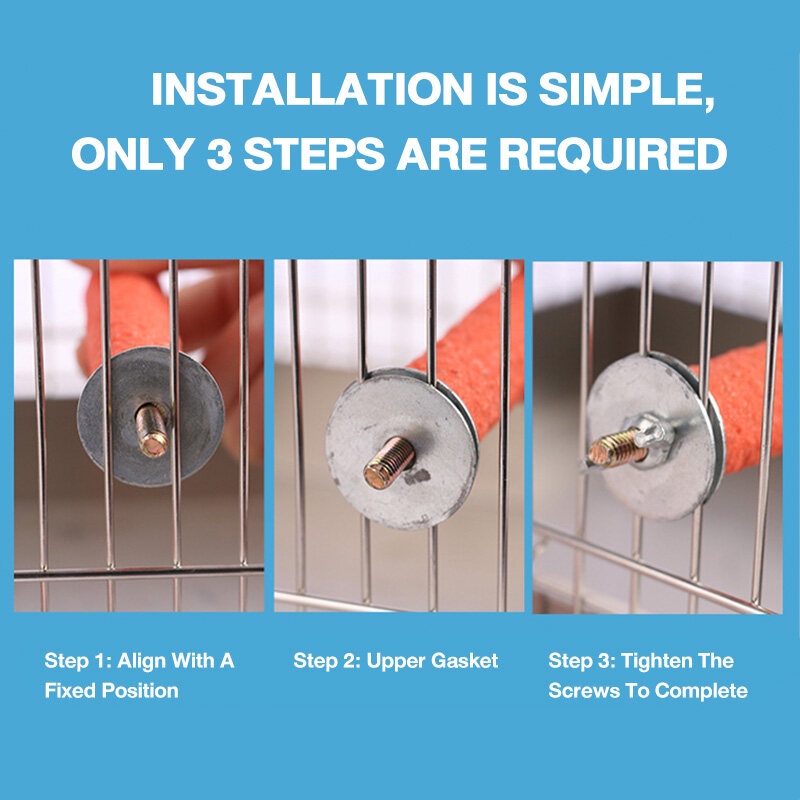 INSTALLATION IS SIMPLE, ONLY 3 STEPS ARE REQUIRED

Step 1: Align With A Fixed Position

Step 2: Upper Gasket

Step 3: Tighten The Screws To Complete