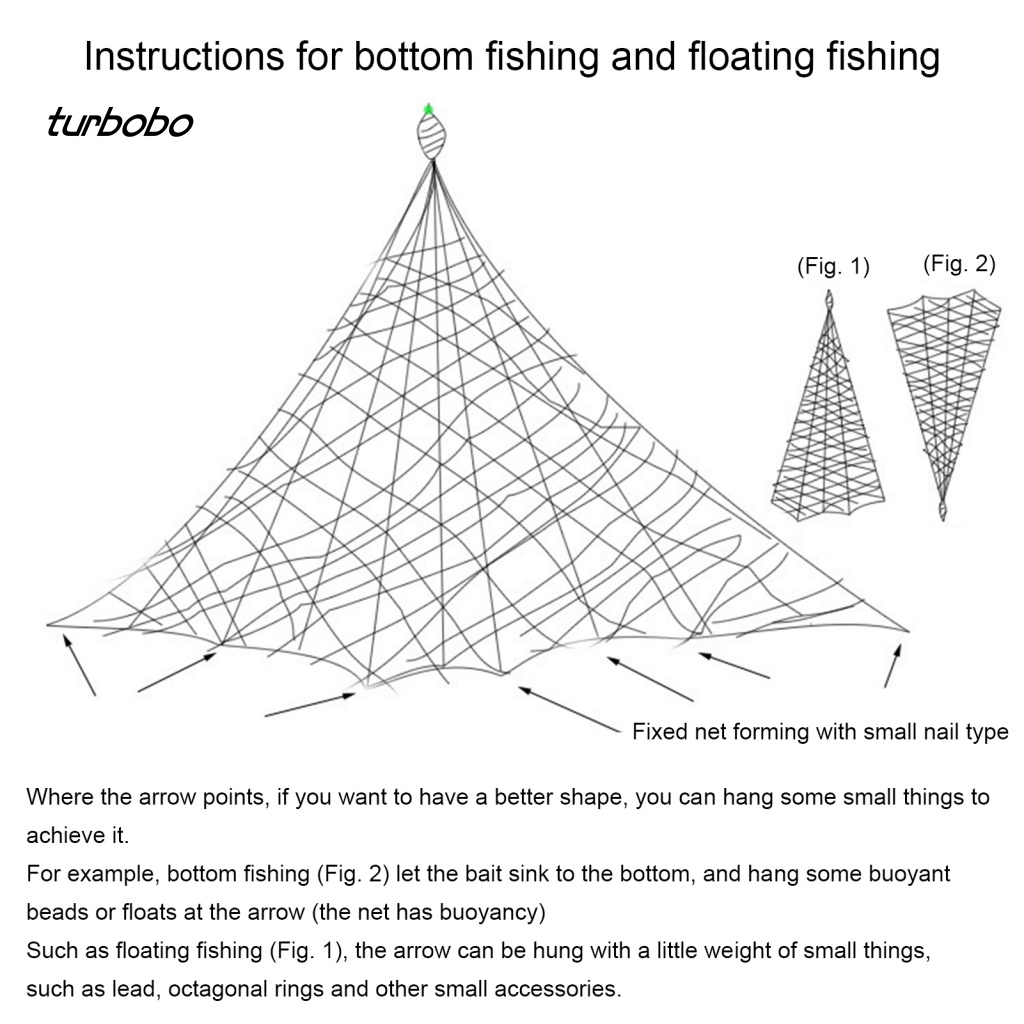 Instructions for bottom fishing and floating fishing

turbobo

(Fig. 1)

(Fig. 2)

Fixed net forming with small nail type

Where the arrow points, if you want to have a better shape, you can hang some small things to achieve it.
For example, bottom fishing (Fig. 2) let the bait sink to the bottom, and hang some buoyant beads or floats at the arrow (the net has buoyancy)
Such as floating fishing (Fig. 1), the arrow can be hung with a little weight of small things, such as lead, octagonal rings and other small accessories.