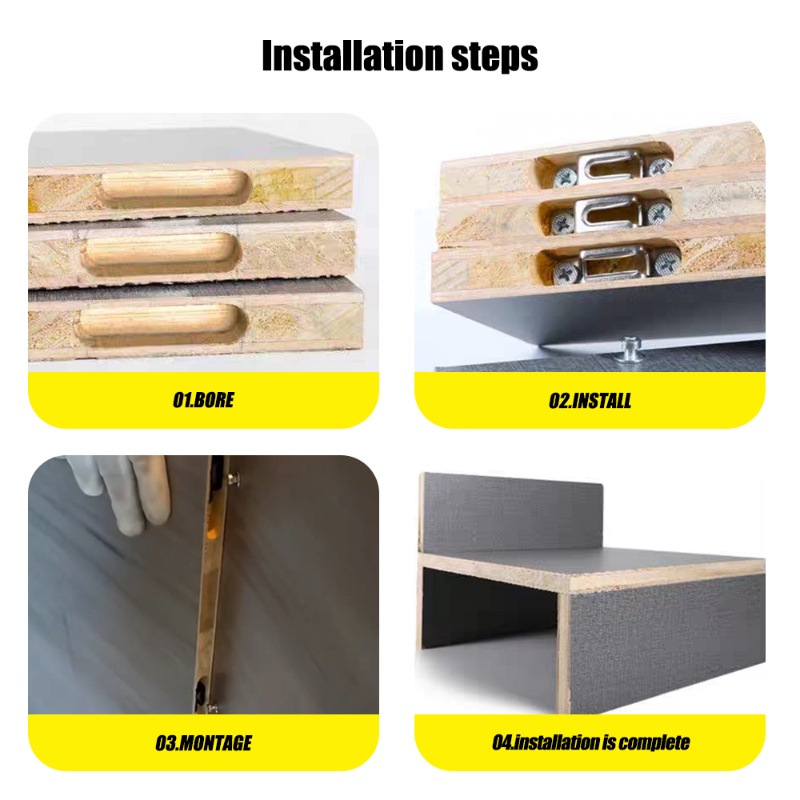 Installation steps

01.BORE

02.INSTALL

03.MONTAGE

04.installation is complete