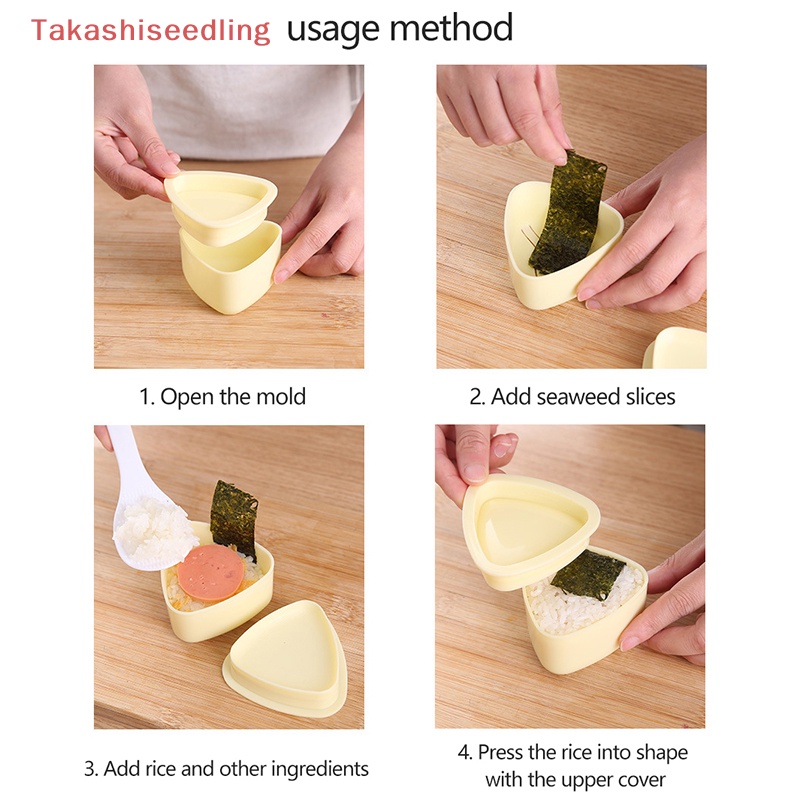 Takashiseedling usage method

1. Open the mold

2. Add seaweed slices

3. Add rice and other ingredients

4. Press the rice into shape with the upper cover