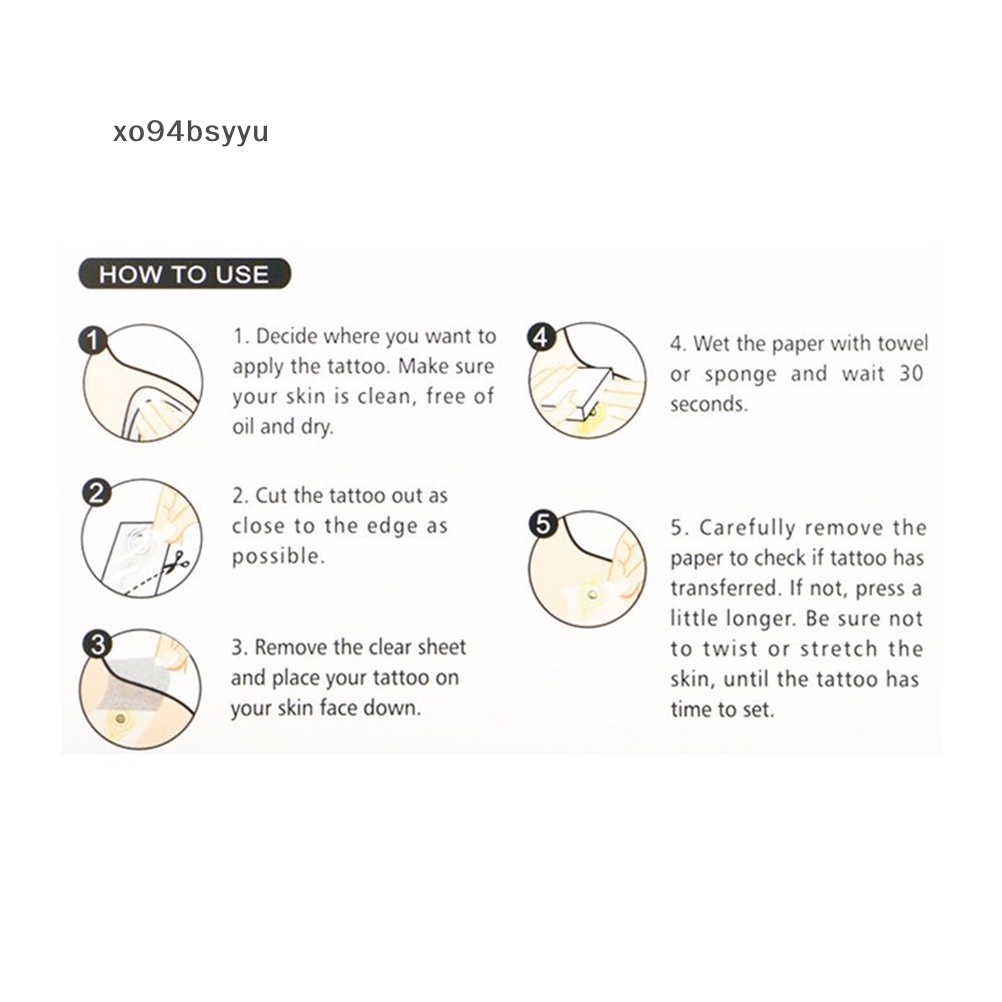 xo94bsyyu

HOW TO USE

1

1. Decide where you want to apply the tattoo. Make sure your skin is clean, free of oil and dry.

2

2. Cut the tattoo out as close to the edge as possible.

3

3. Remove the clear sheet and place your tattoo on your skin face down.

4

4. Wet the paper with towel or sponge and wait 30 seconds.

5

5. Carefully remove the paper to check if tattoo has transferred. If not, press a little longer. Be sure not to twist or stretch the skin, until the tattoo has time to set.