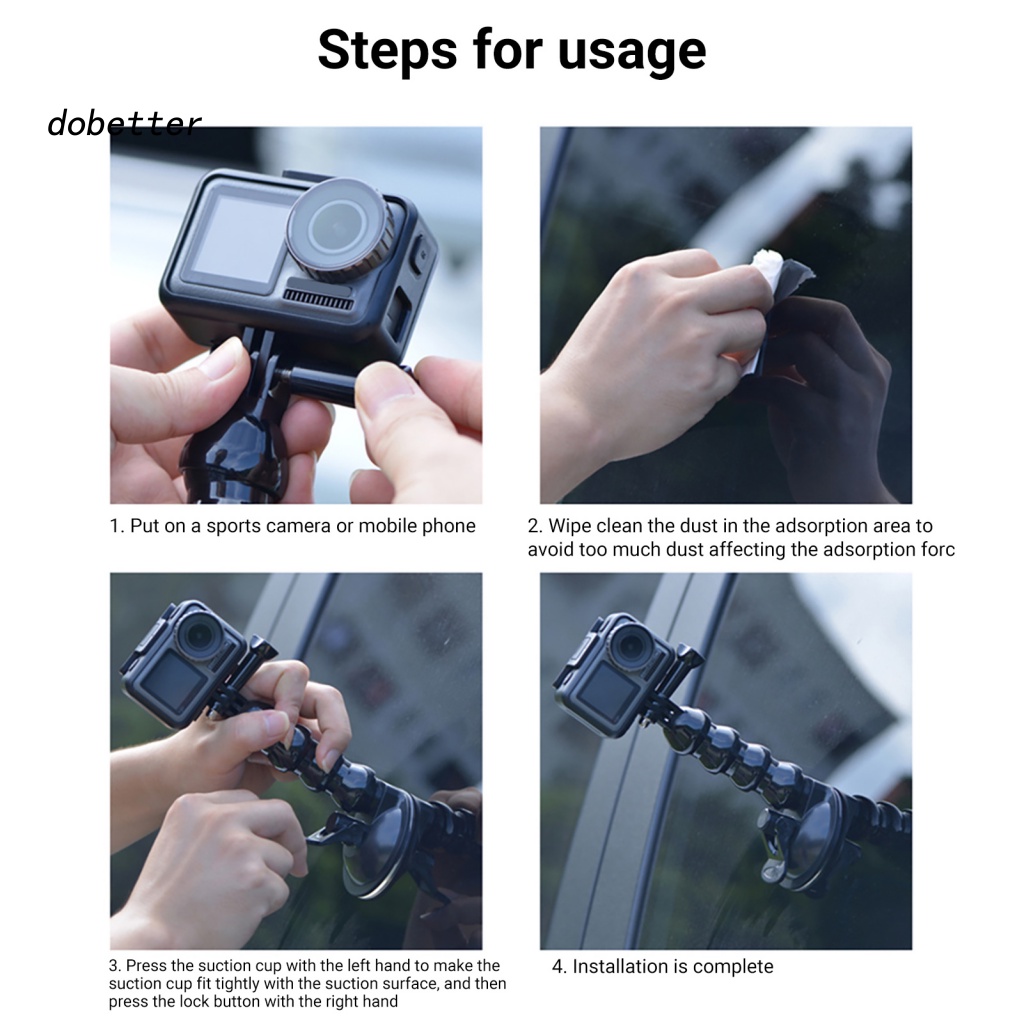 Steps for usage

dobetter

1. Put on a sports camera or mobile phone

2. Wipe clean the dust in the adsorption area to avoid too much dust affecting the adsorption forc

3. Press the suction cup with the left hand to make the suction cup fit tightly with the suction surface, and then press the lock button with the right hand

4. Installation is complete