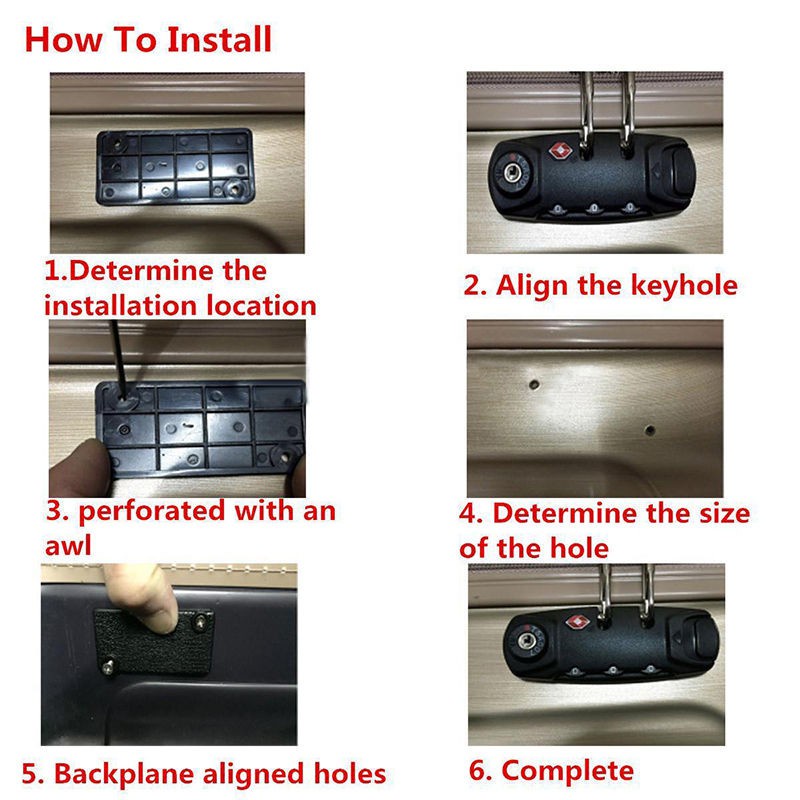 How To Install

1.Determine the installation location

2. Align the keyhole

3. perforated with an awl

4. Determine the size of the hole

5. Backplane aligned holes

6. Complete