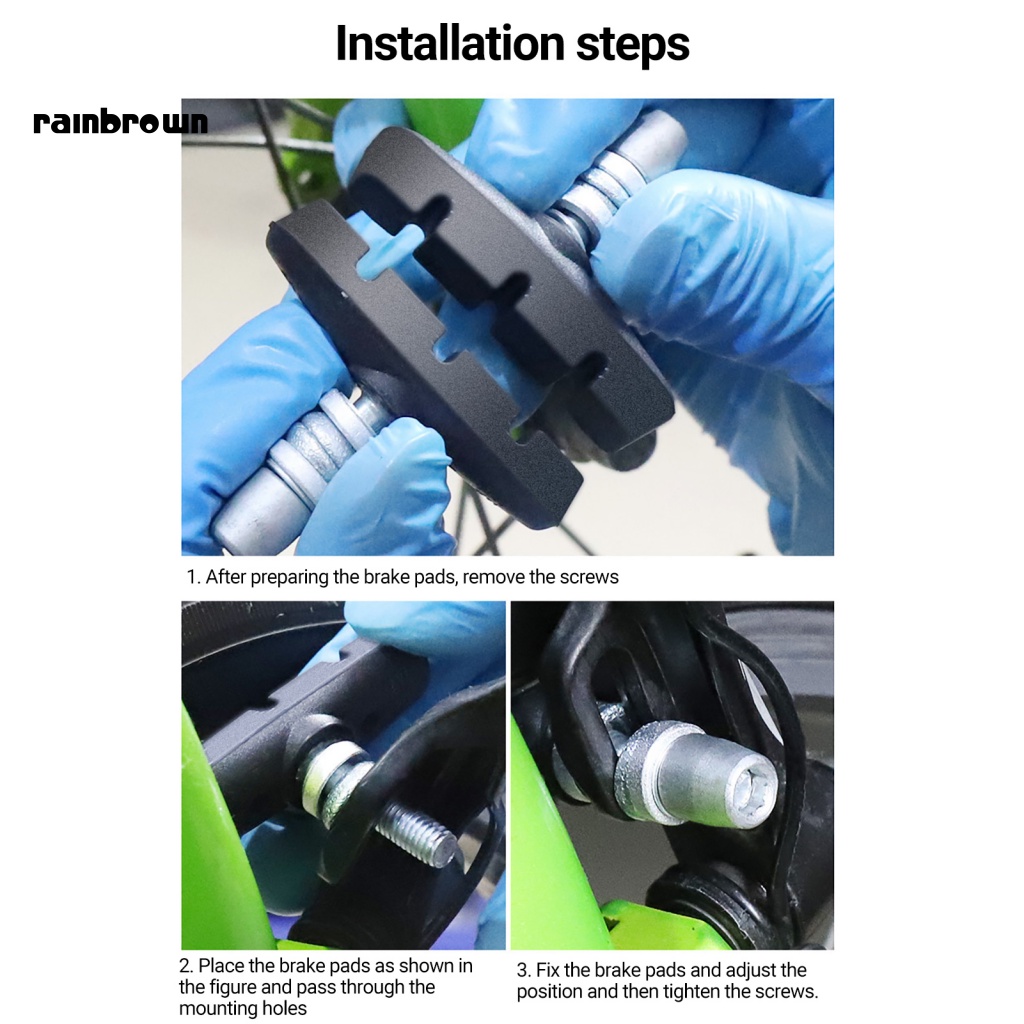 Installation steps

rainbrown

1. After preparing the brake pads, remove the screws

2. Place the brake pads as shown in the figure and pass through the mounting holes

3. Fix the brake pads and adjust the position and then tighten the screws.