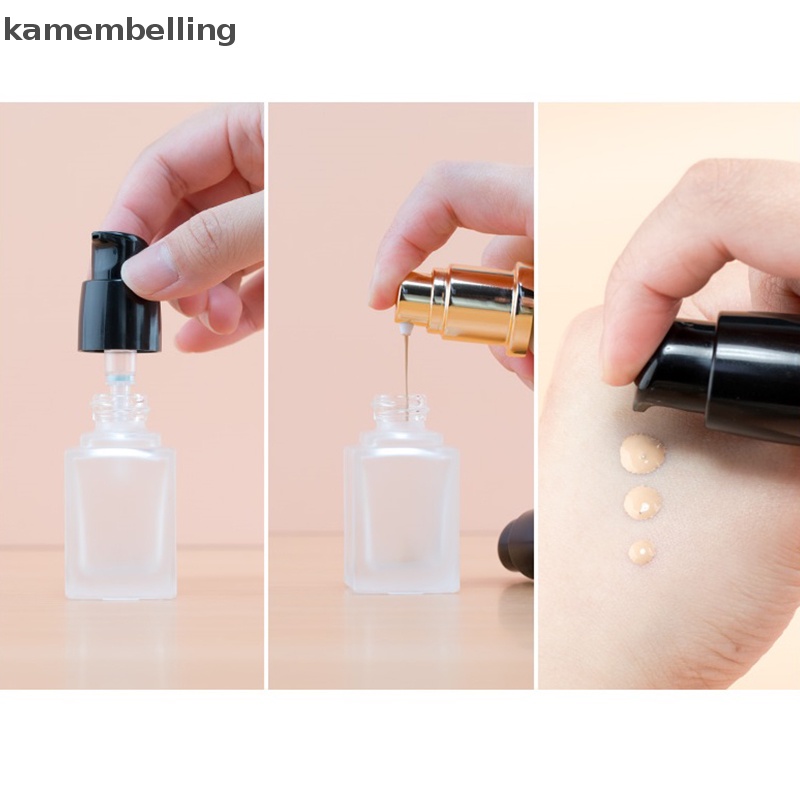 kamembelling