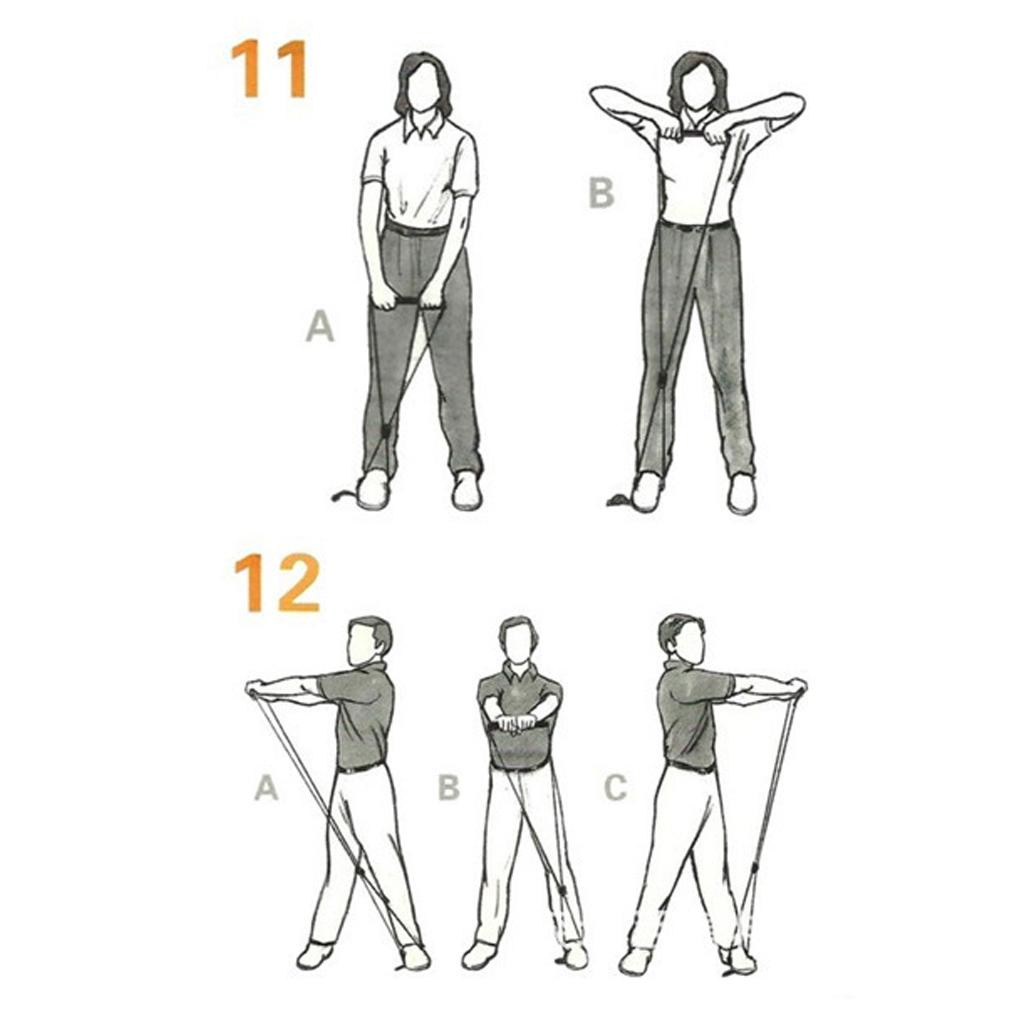 11

A

B

12

A

B

C