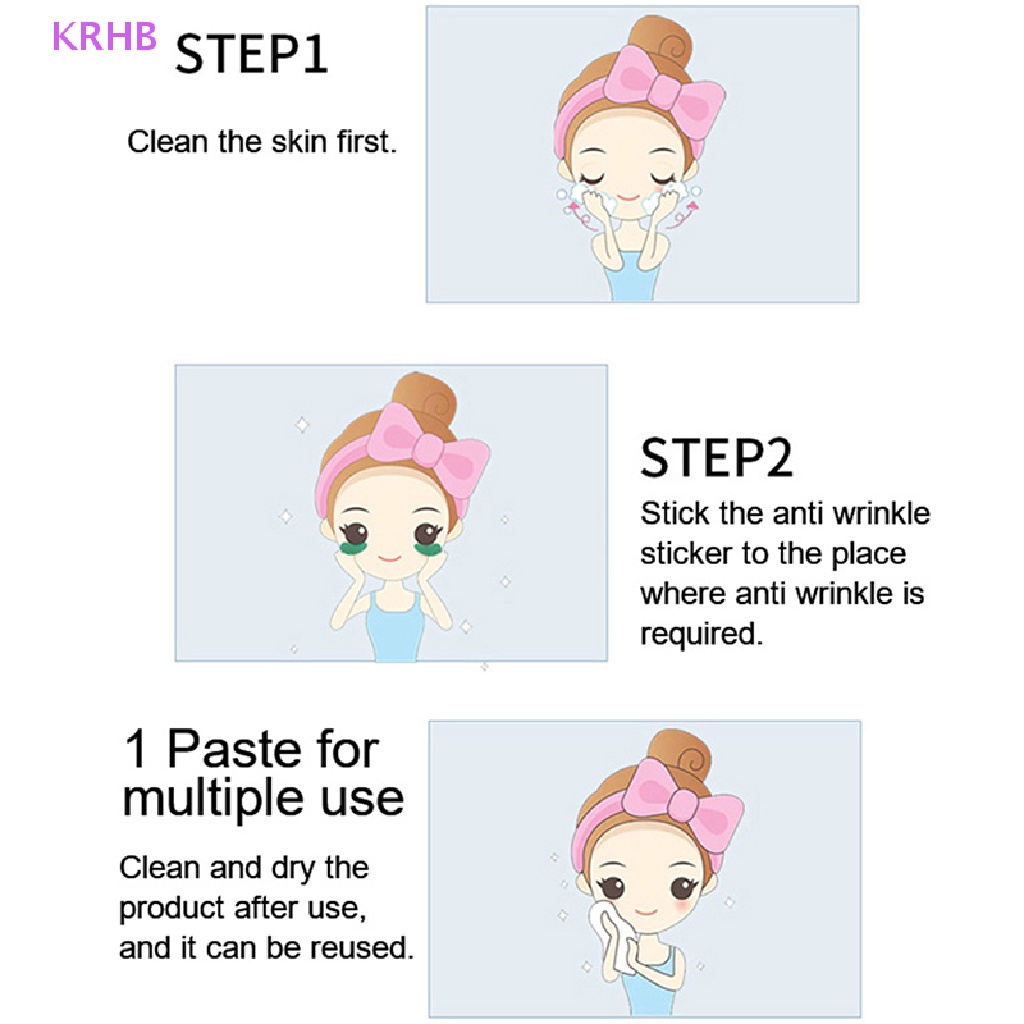 KRHB

STEP1

Clean the skin first.

STEP2

Stick the anti wrinkle sticker to the place where anti wrinkle is required.

1 Paste for multiple use

Clean and dry the product after use, and it can be reused.