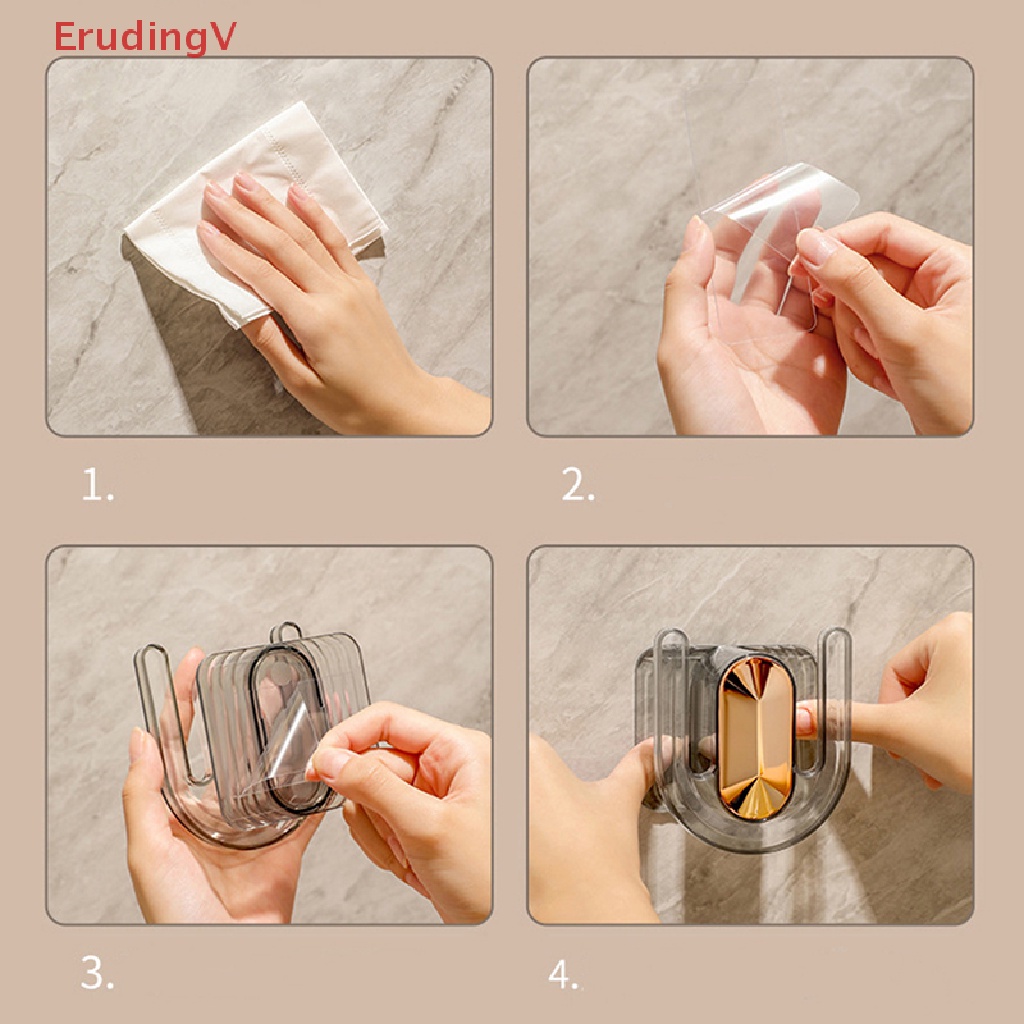 ErudingV

1.

2.

3.

4.