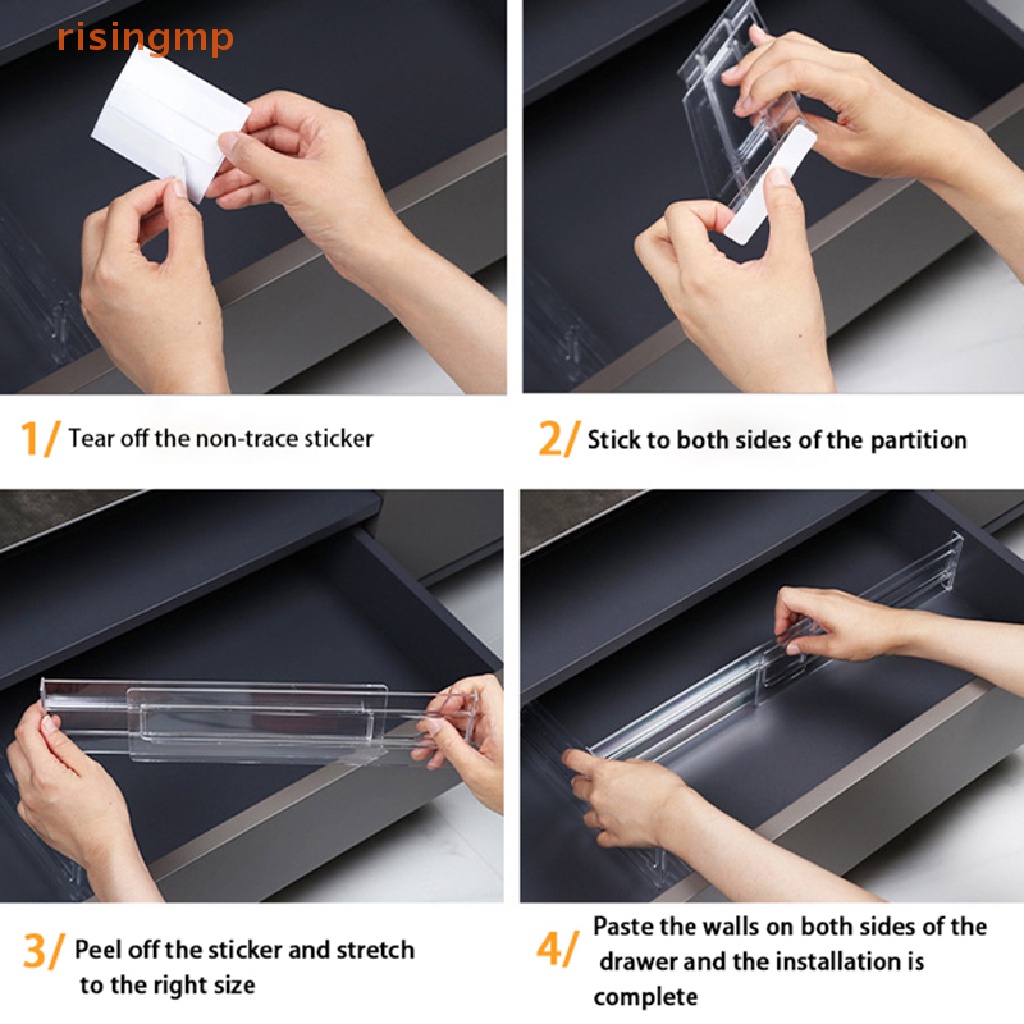 risingmp

1/ Tear off the non-trace sticker

2/ Stick to both sides of the partition

3/ Peel off the sticker and stretch to the right size

4/ Paste the walls on both sides of the drawer and the installation is complete