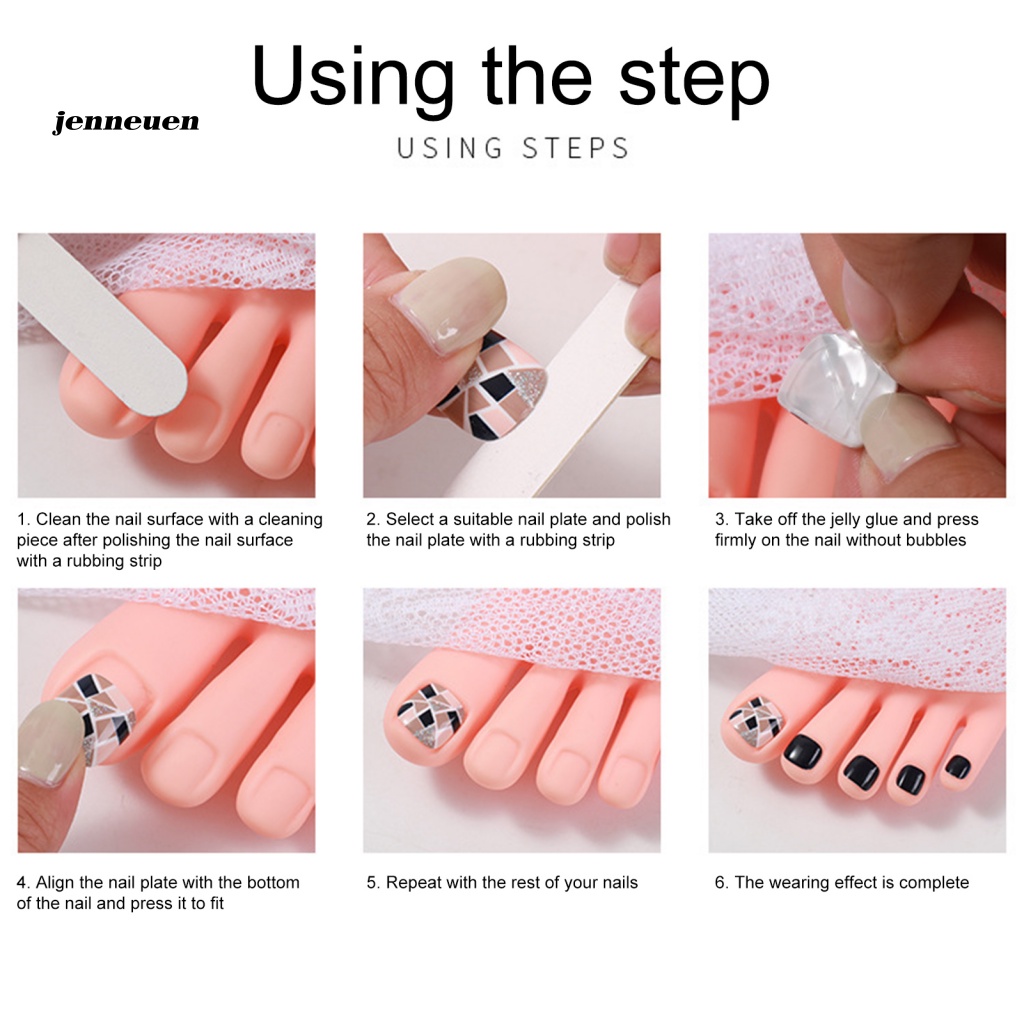 jenneuen

Using the step

USING STEPS

1. Clean the nail surface with a cleaning piece after polishing the nail surface with a rubbing strip

2. Select a suitable nail plate and polish the nail plate with a rubbing strip

3. Take off the jelly glue and press firmly on the nail without bubbles

4. Align the nail plate with the bottom of the nail and press it to fit

5. Repeat with the rest of your nails

6. The wearing effect is complete