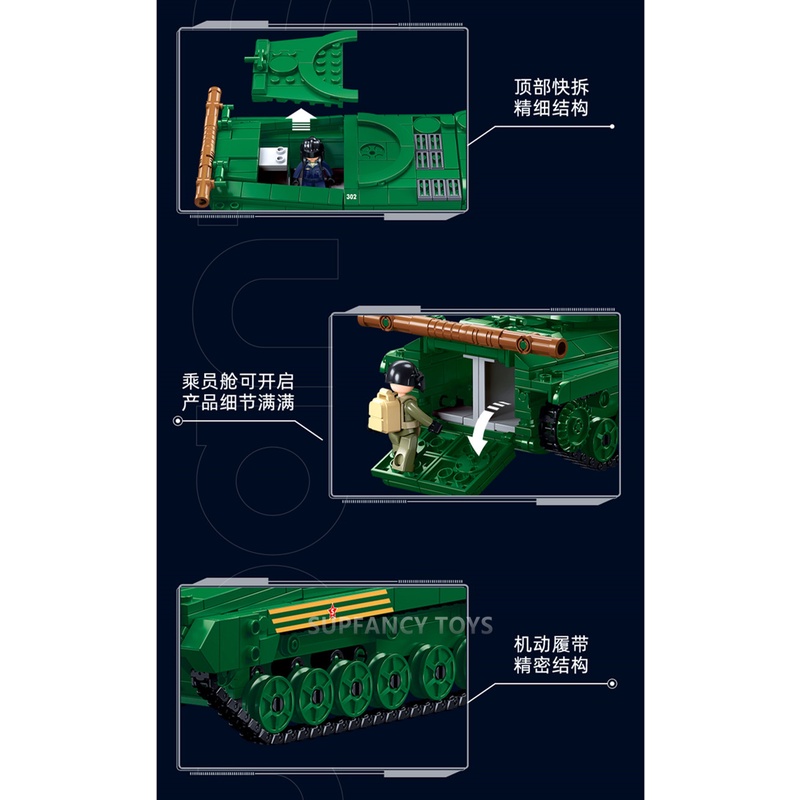 302

顶部快拆
精细结构

乘员舱可开启
产品细节满满

SUPFANCY TOYS

机动履带
精密结构