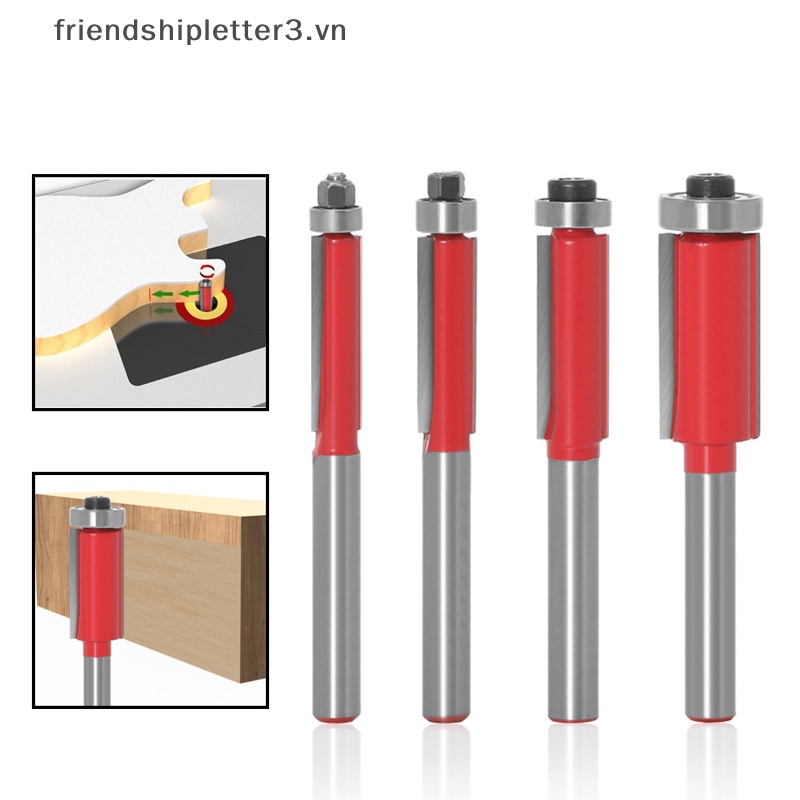 friendshipletter3.vn