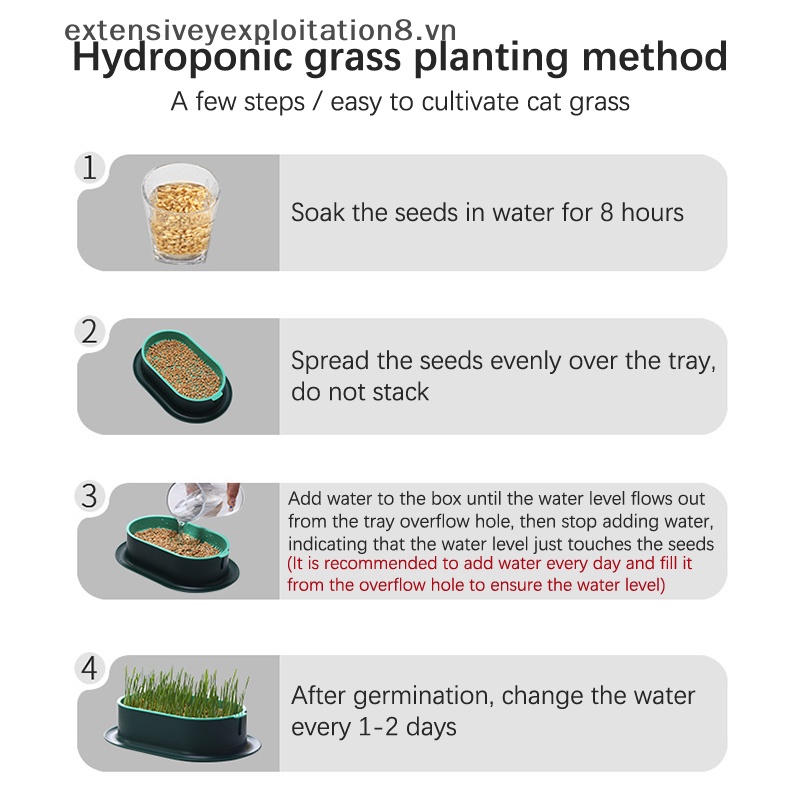 extensiveyexploitation8.vn

Hydroponic grass planting method

A few steps / easy to cultivate cat grass

1

Soak the seeds in water for 8 hours

2

Spread the seeds evenly over the tray, do not stack

3

Add water to the box until the water level flows out from the tray overflow hole, then stop adding water, indicating that the water level just touches the seeds (It is recommended to add water every day and fill it from the overflow hole to ensure the water level)

4

After germination, change the water every 1-2 days