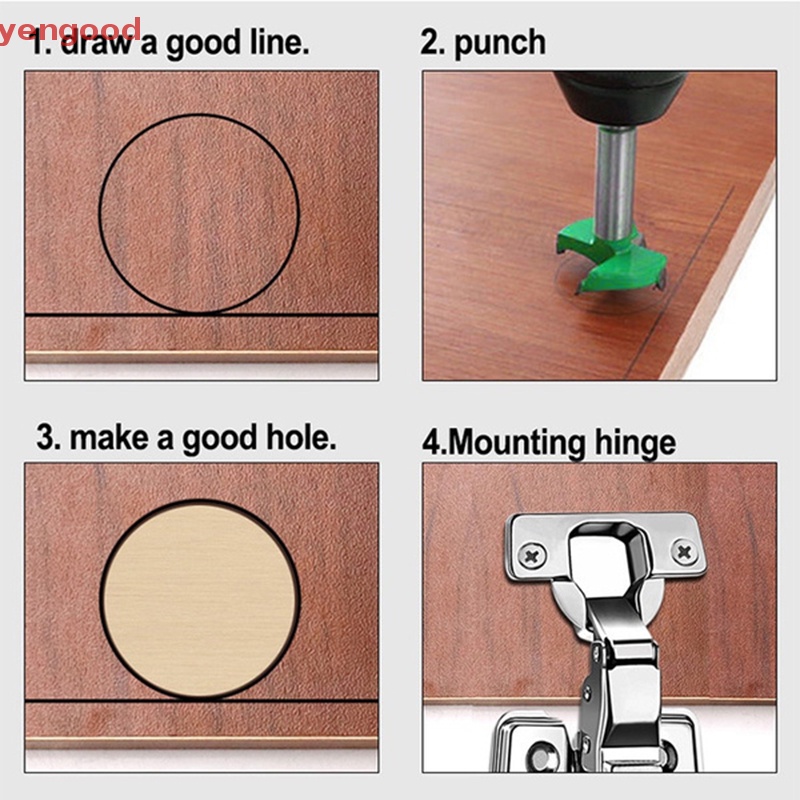 yengood

1. draw a good line.

2. punch

3. make a good hole.

4.Mounting hinge