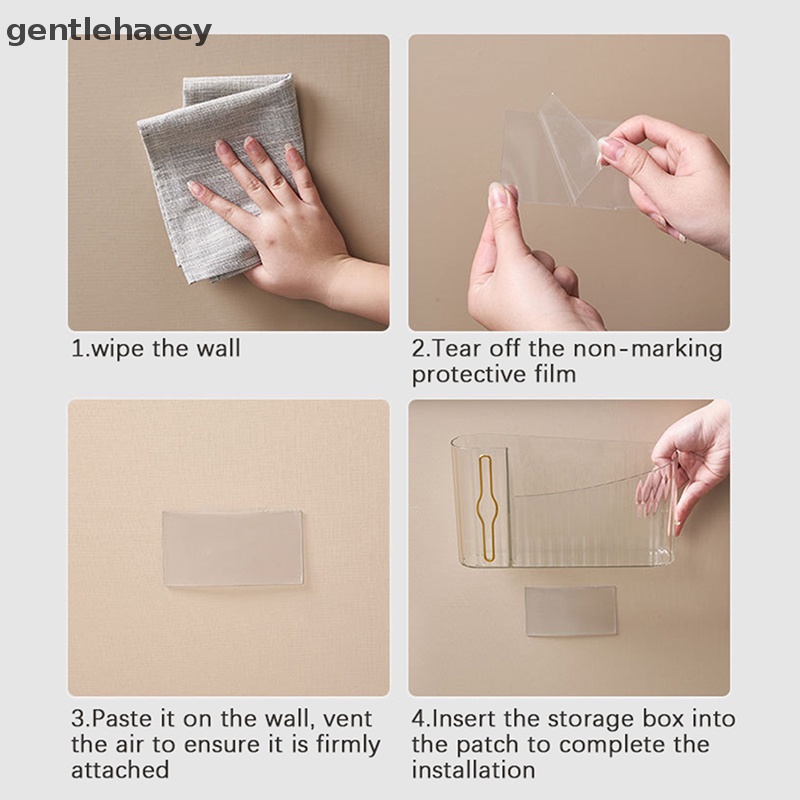 gentlehaeey

1.wipe the wall

2.Tear off the non-marking protective film

3.Paste it on the wall, vent the air to ensure it is firmly attached

4.Insert the storage box into the patch to complete the installation