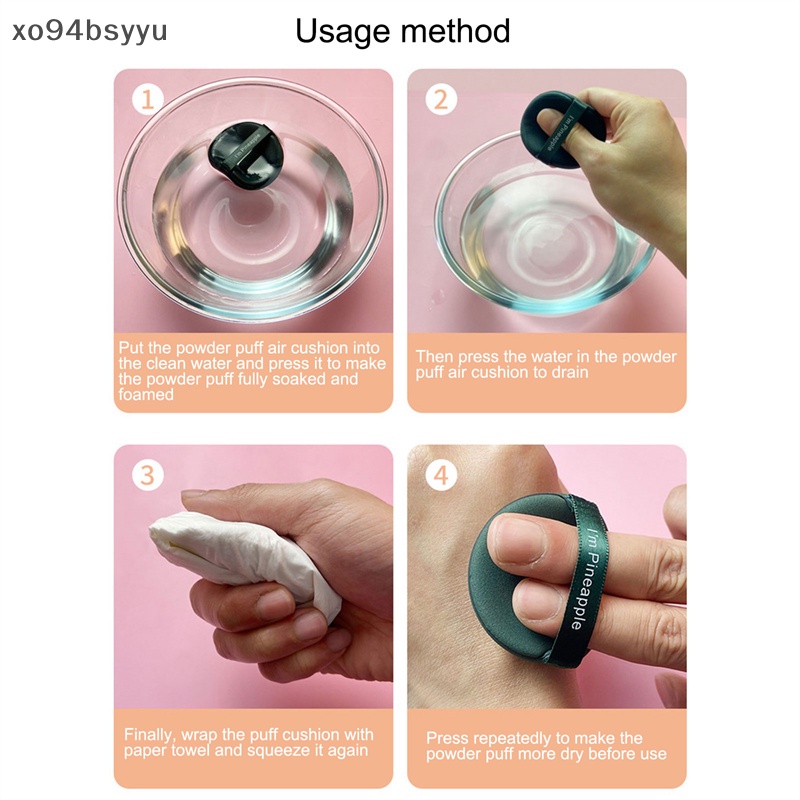 xo94bsyyu

Usage method

1

I'm Pineapple

Put the powder puff air cushion into the clean water and press it to make the powder puff fully soaked and foamed

2

I'm Pineapple

Then press the water in the powder puff air cushion to drain

3

Finally, wrap the puff cushion with paper towel and squeeze it again

4

I'm Pineapple

Press repeatedly to make the powder puff more dry before use