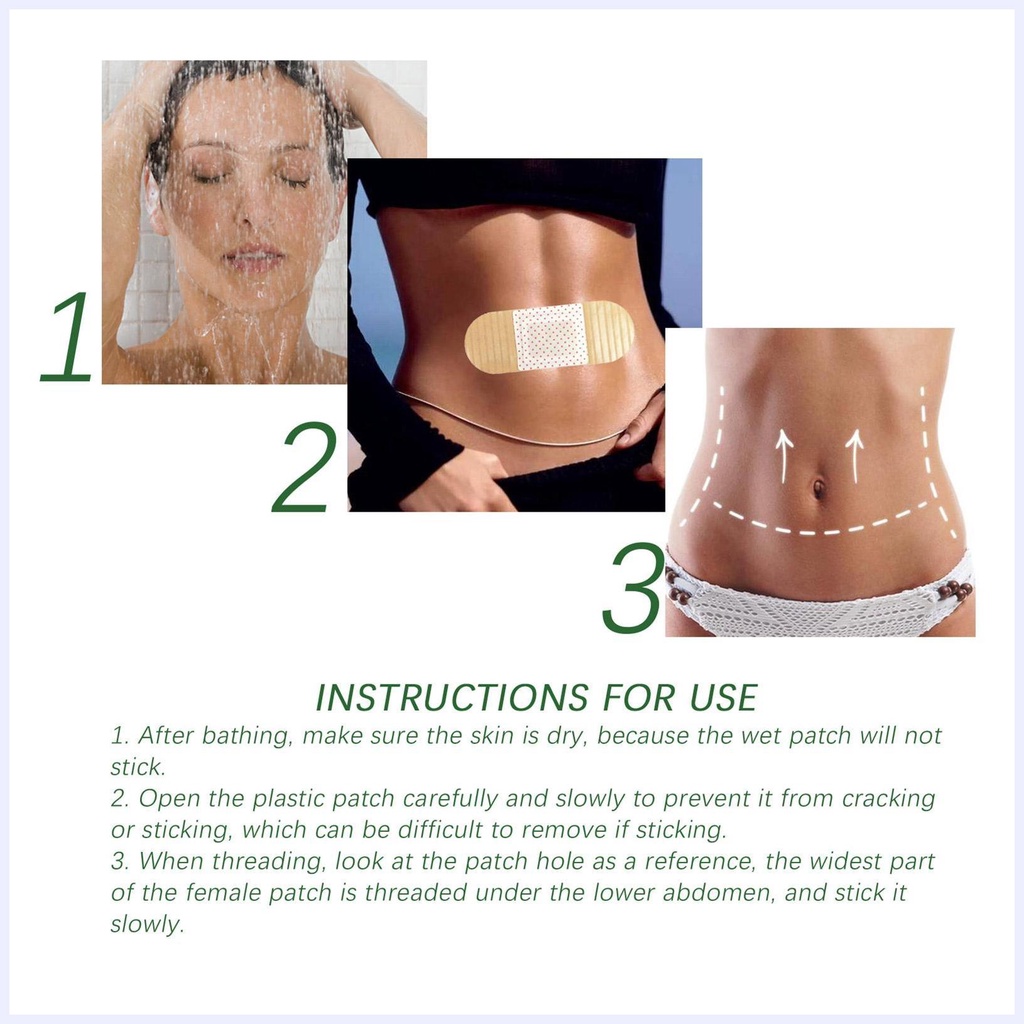 1

2

3

INSTRUCTIONS FOR USE
1. After bathing, make sure the skin is dry, because the wet patch will not stick.
2. Open the plastic patch carefully and slowly to prevent it from cracking or sticking, which can be difficult to remove if sticking.
3. When threading, look at the patch hole as a reference, the widest part of the female patch is threaded under the lower abdomen, and stick it slowly.