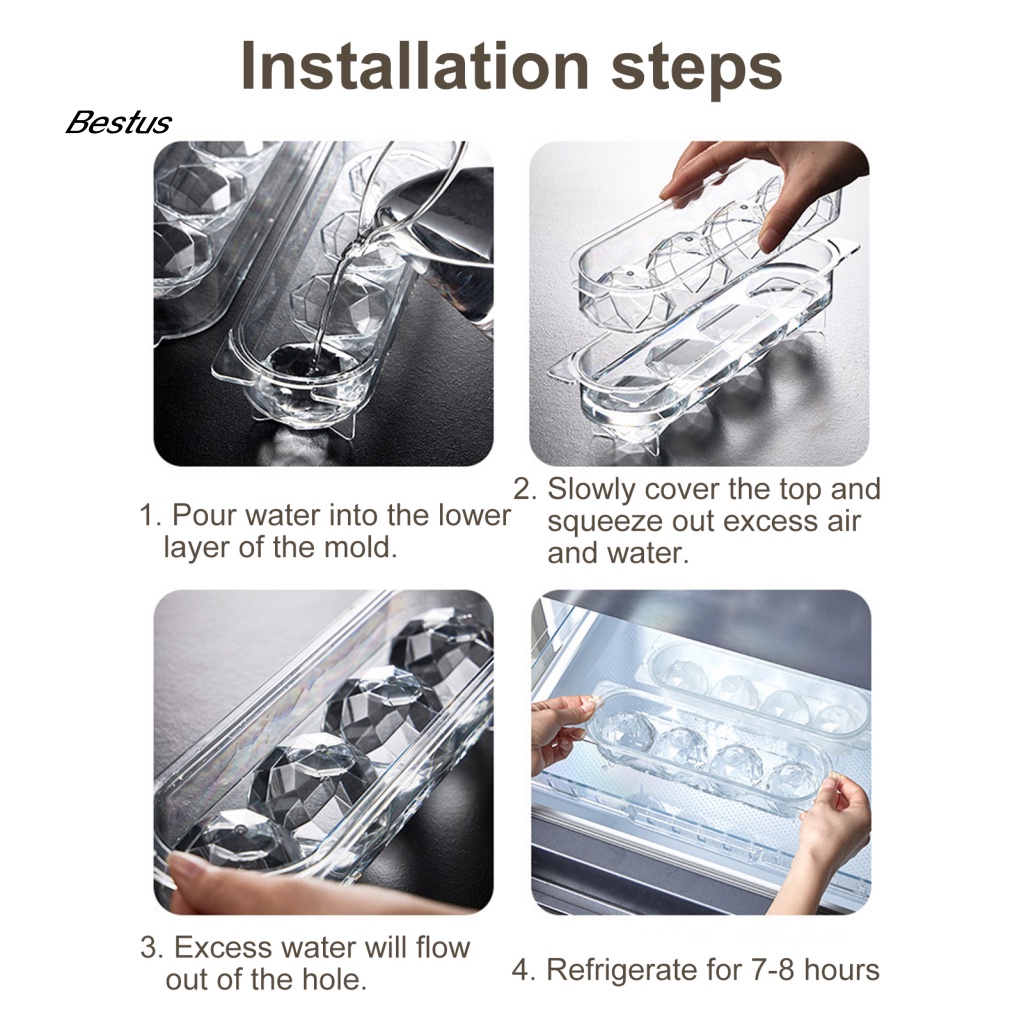 Installation steps

Bestus

1. Pour water into the lower layer of the mold.

2. Slowly cover the top and squeeze out excess air and water.

3. Excess water will flow out of the hole.

4. Refrigerate for 7-8 hours