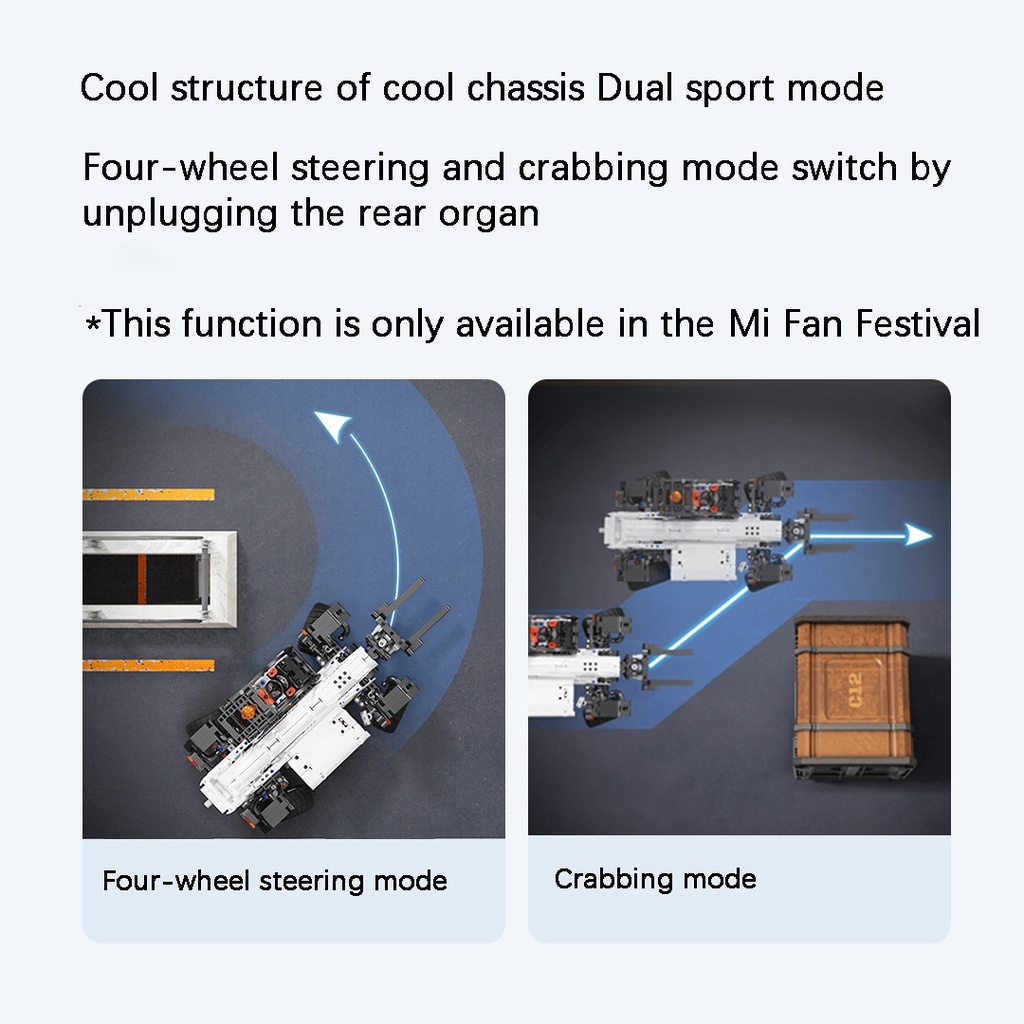 Cool structure of cool chassis Dual sport mode

Four-wheel steering and crabbing mode switch by unplugging the rear organ

*This function is only available in the Mi Fan Festival

C12

Four-wheel steering mode

Crabbing mode