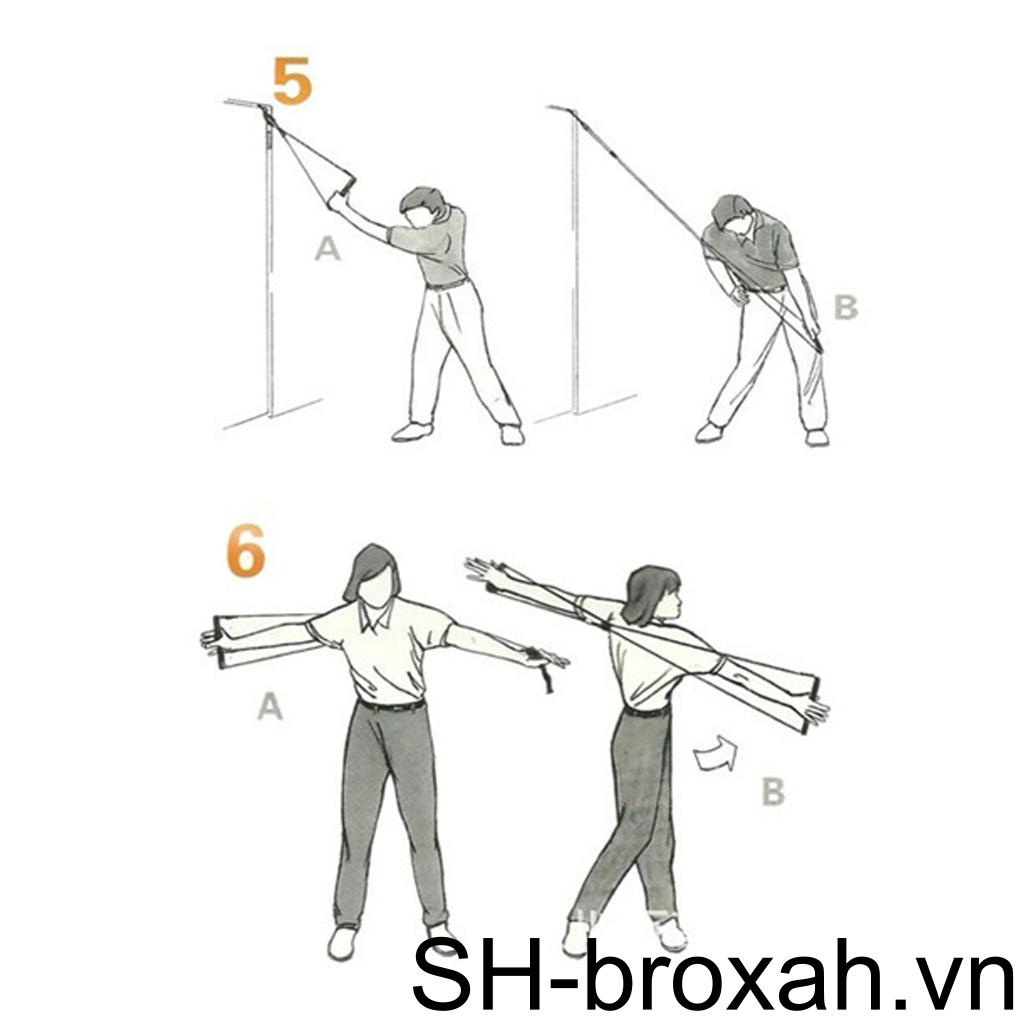 5
A
B
6
A
B
SH-broxah.vn