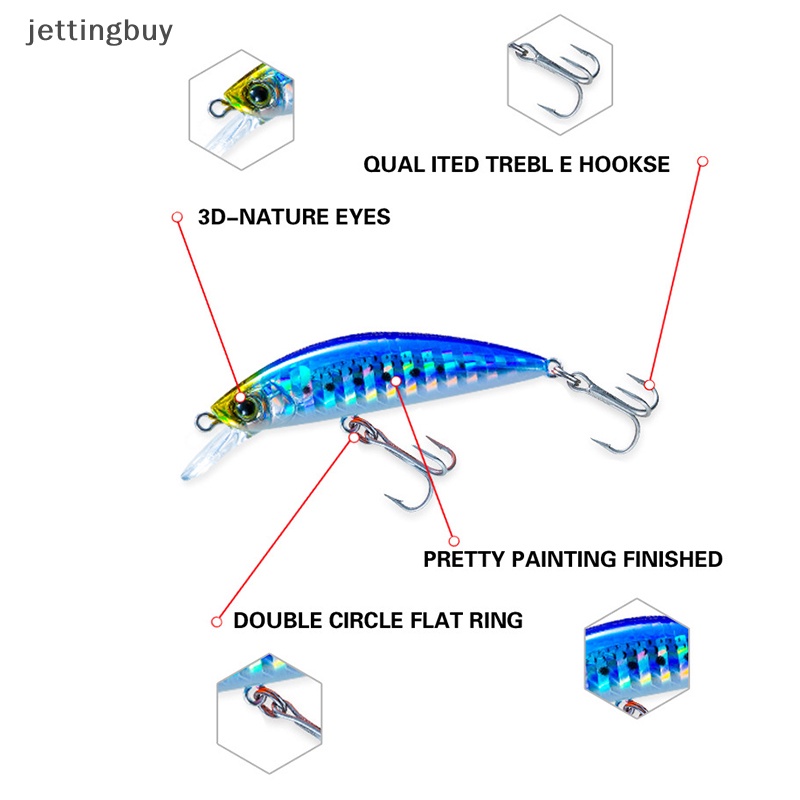 jettingbuy

QUAL ITED TREBL E HOOKSE

3D-NATURE EYES

PRETTY PAINTING FINISHED

DOUBLE CIRCLE FLAT RING