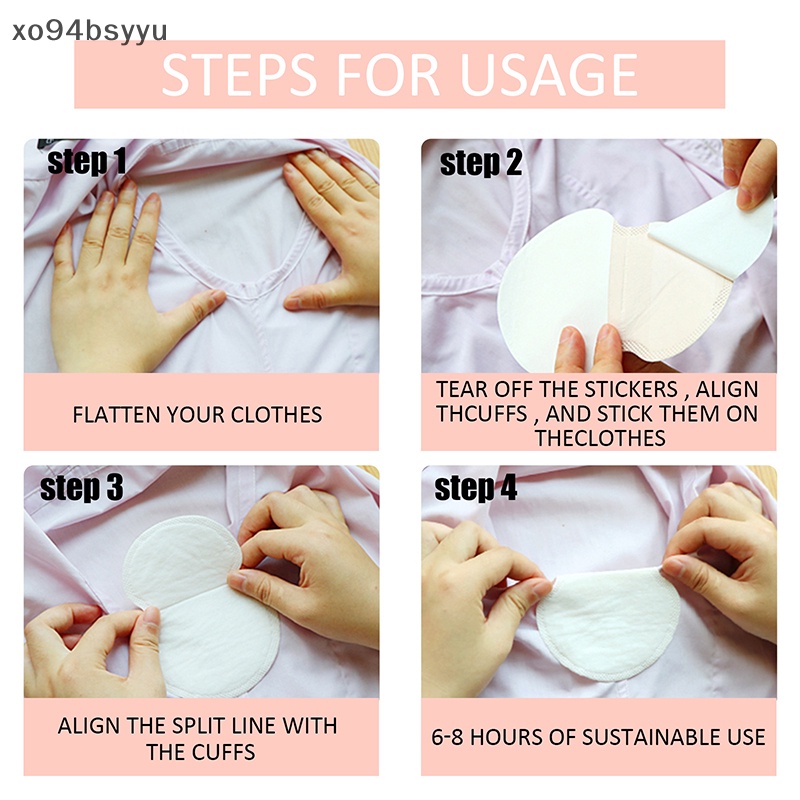 xo94bsyyu

STEPS FOR USAGE

step 1

FLATTEN YOUR CLOTHES

step 2

TEAR OFF THE STICKERS , ALIGN THCUFFS , AND STICK THEM ON THECLOTHES

step 3

ALIGN THE SPLIT LINE WITH THE CUFFS

step 4

6-8 HOURS OF SUSTAINABLE USE