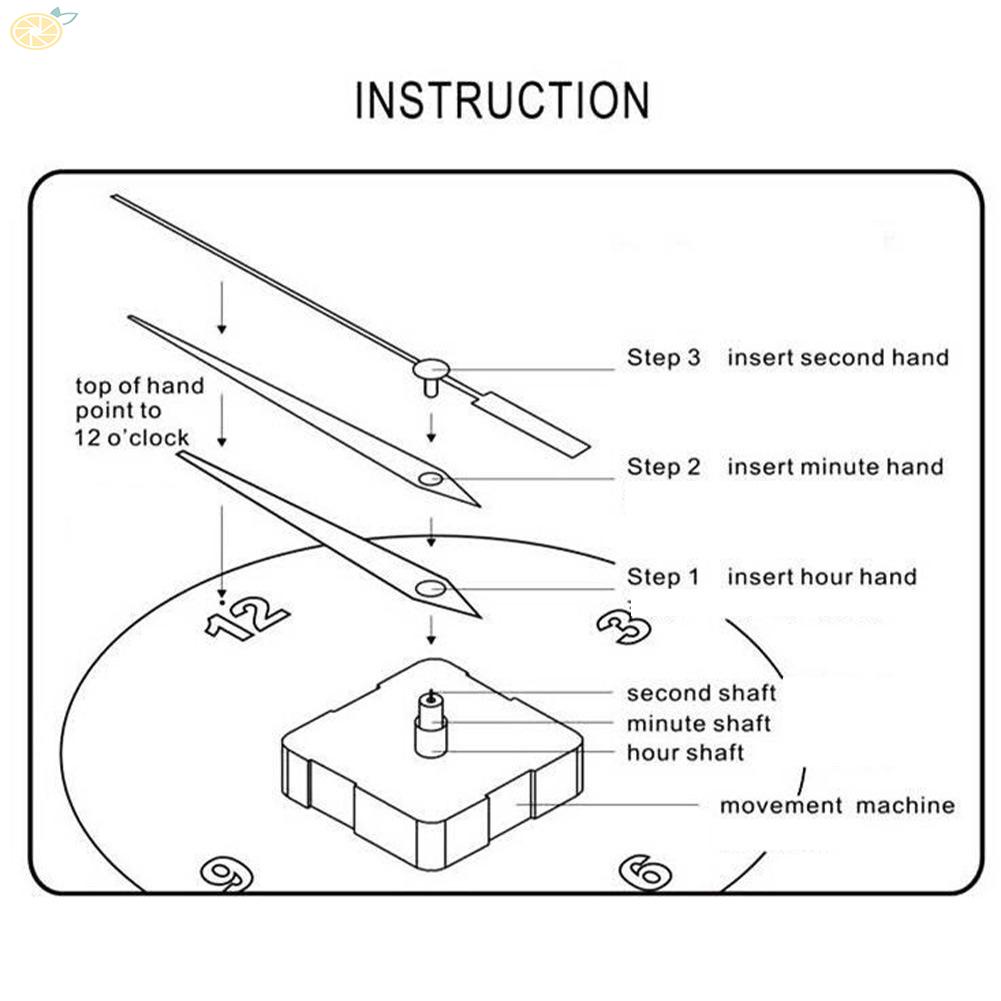 INSTRUCTION

top of hand point to 12 o'clock

Step 3 insert second hand

Step 2 insert minute hand

Step 1 insert hour hand

12

3

second shaft
minute shaft
hour shaft

movement machine

9

6